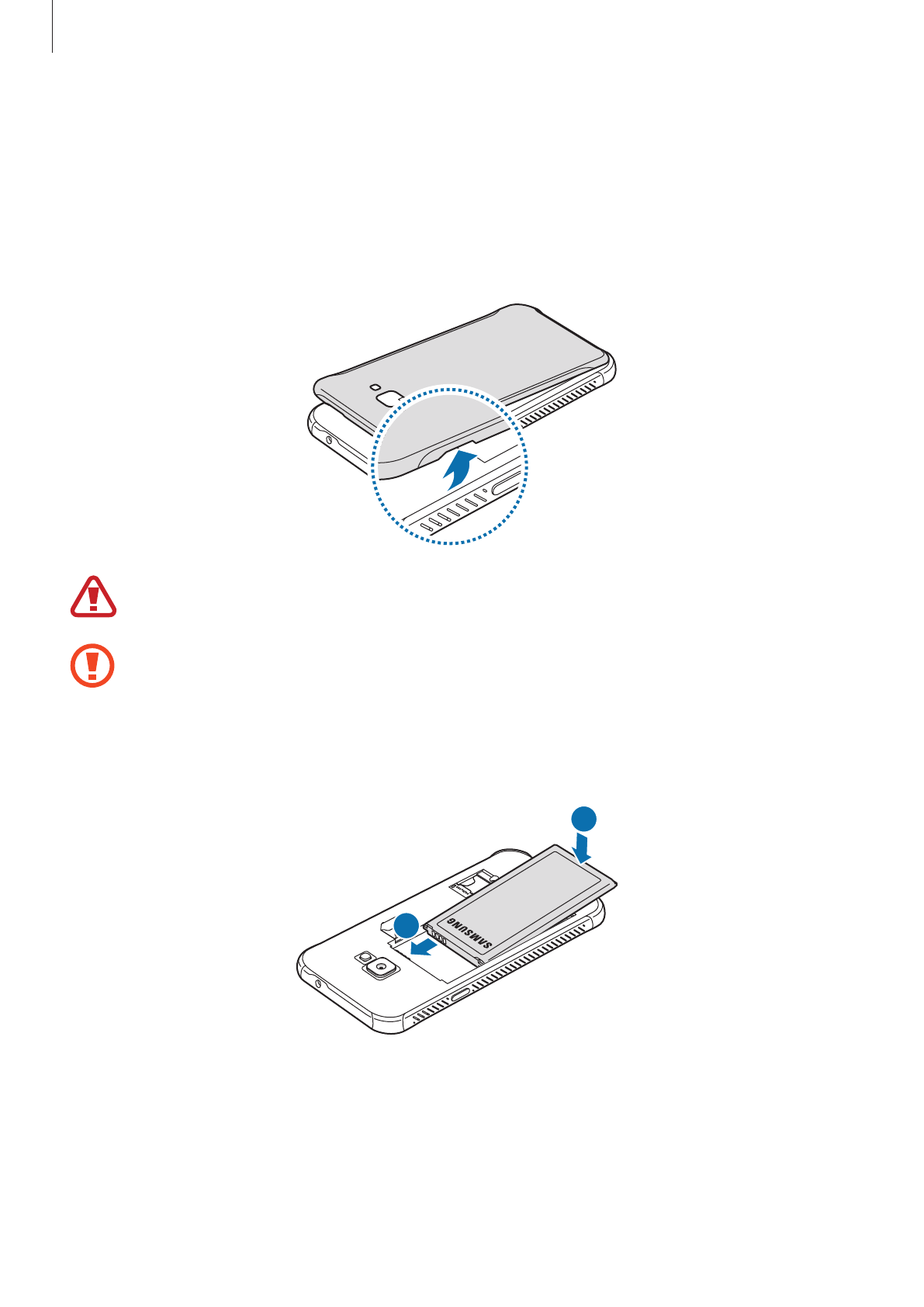 SAMSUNG