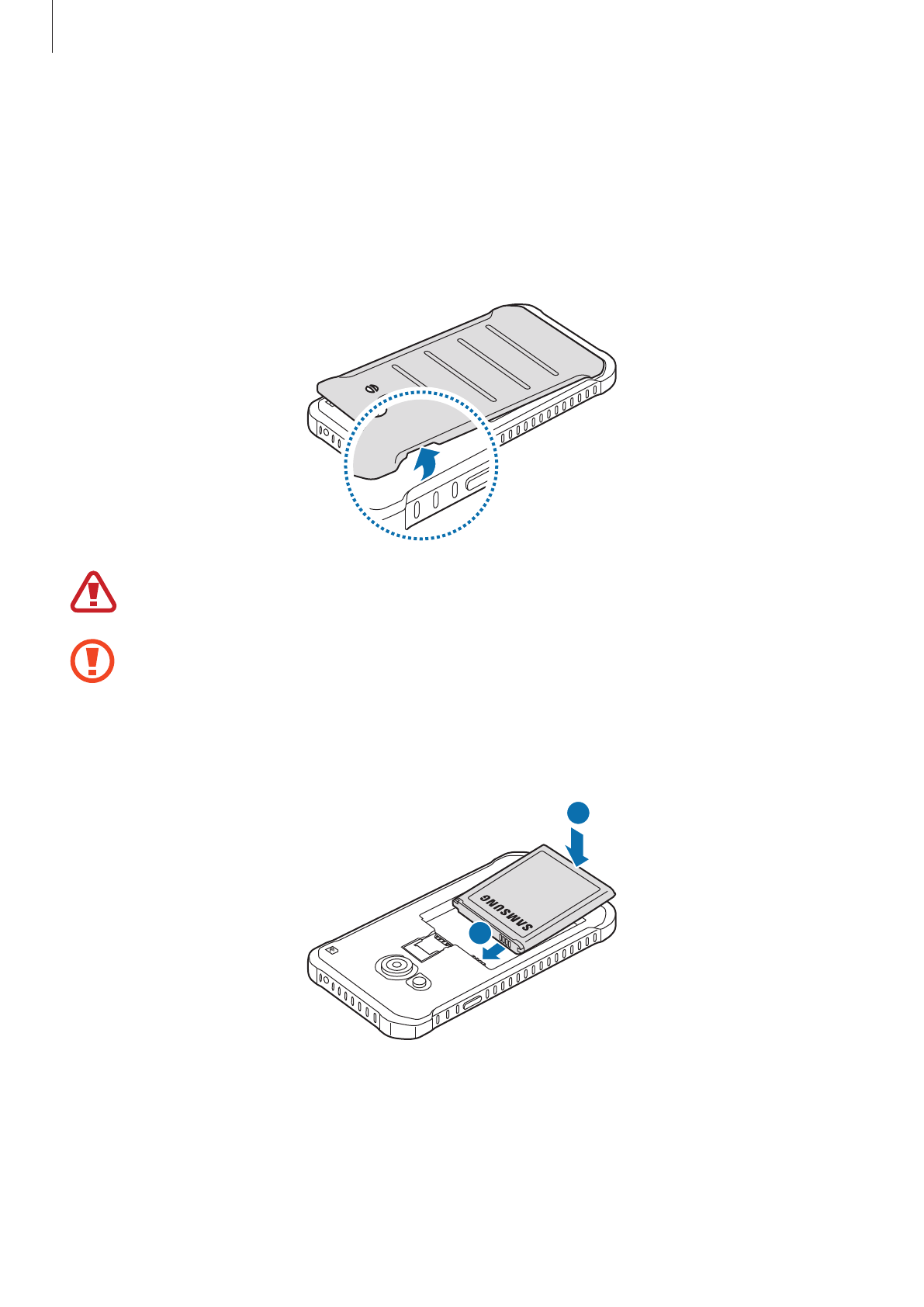 SAMSUNG