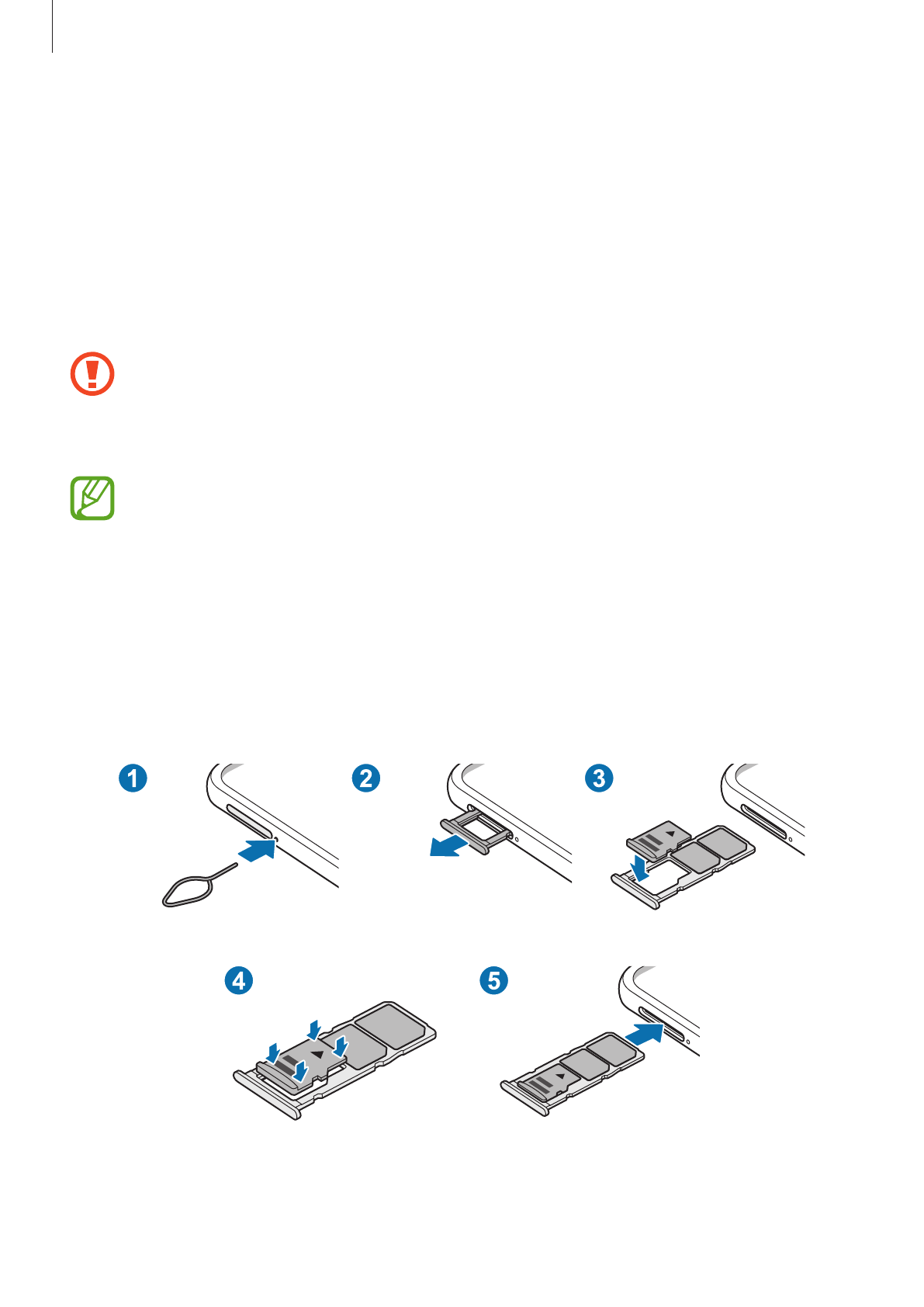 1

2

3

4

5