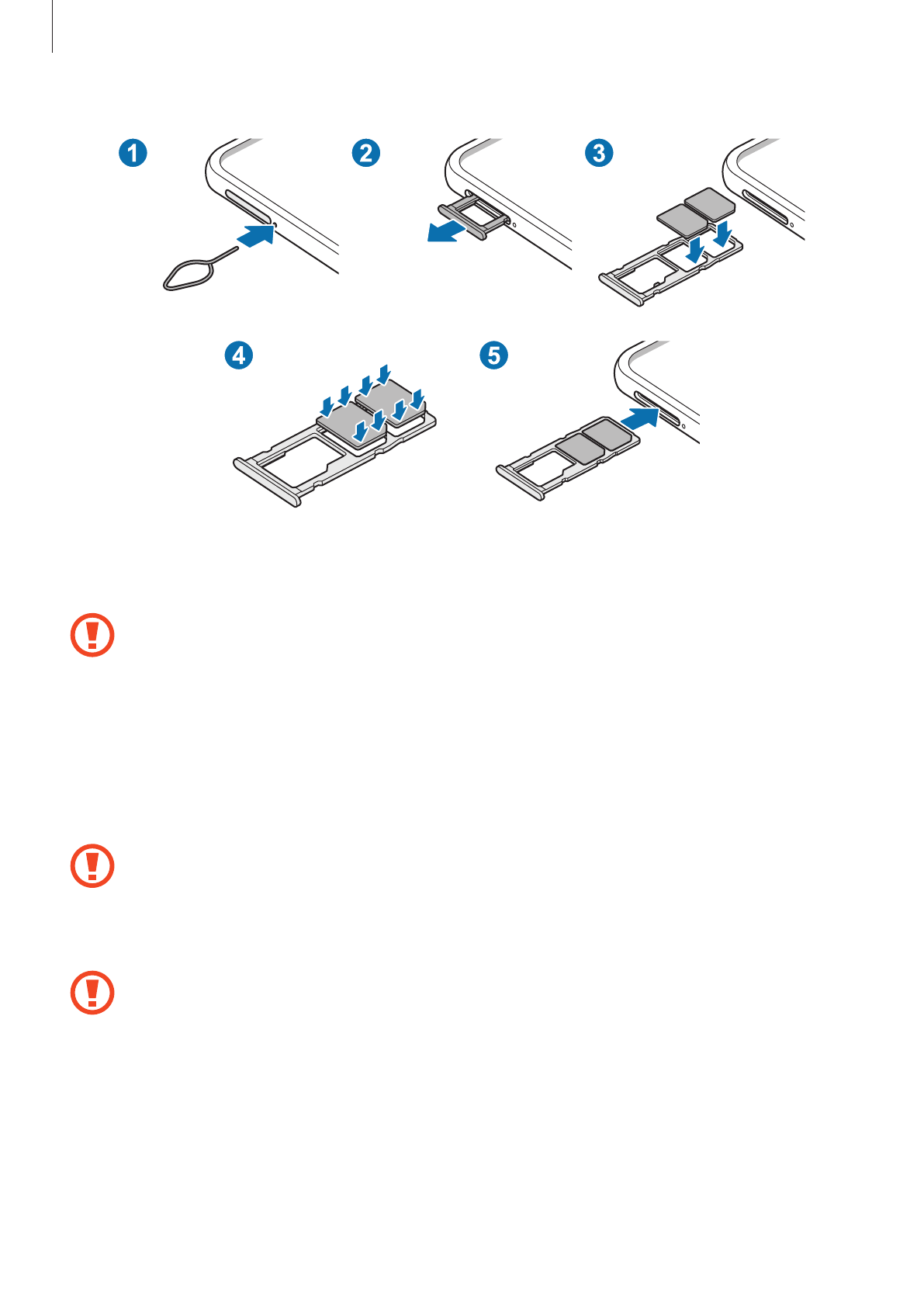 1

2

3

4

5