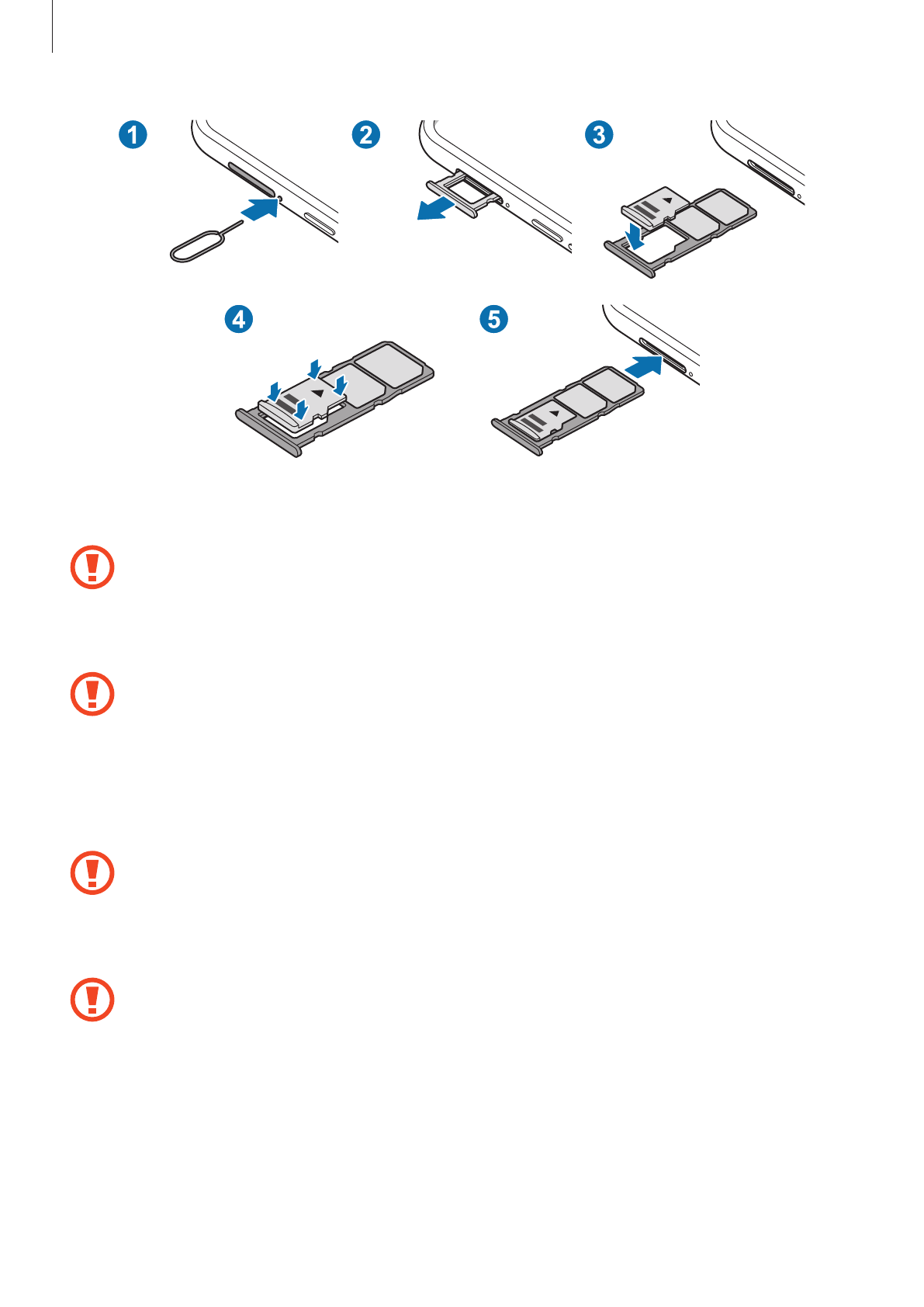 1
2
3
4
5