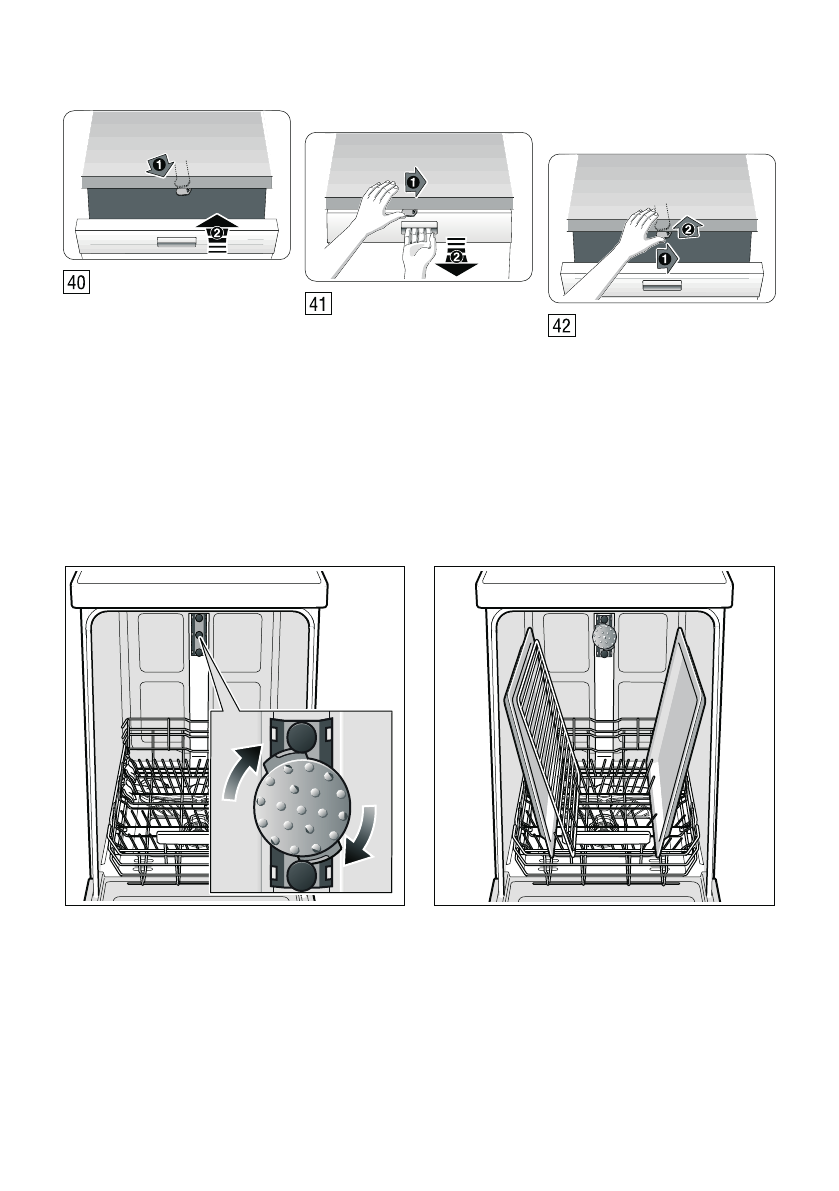 1
2
40

1
2
41

2
1
42