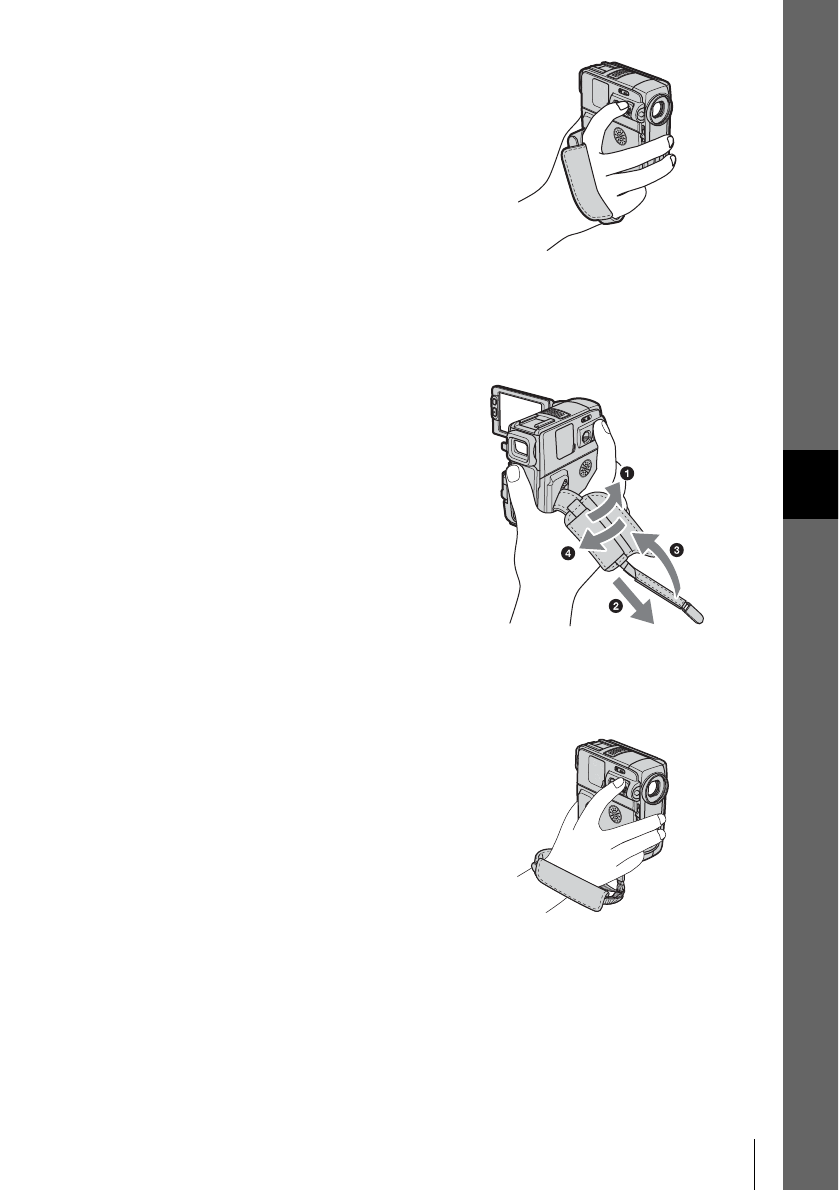 1

2

3

4