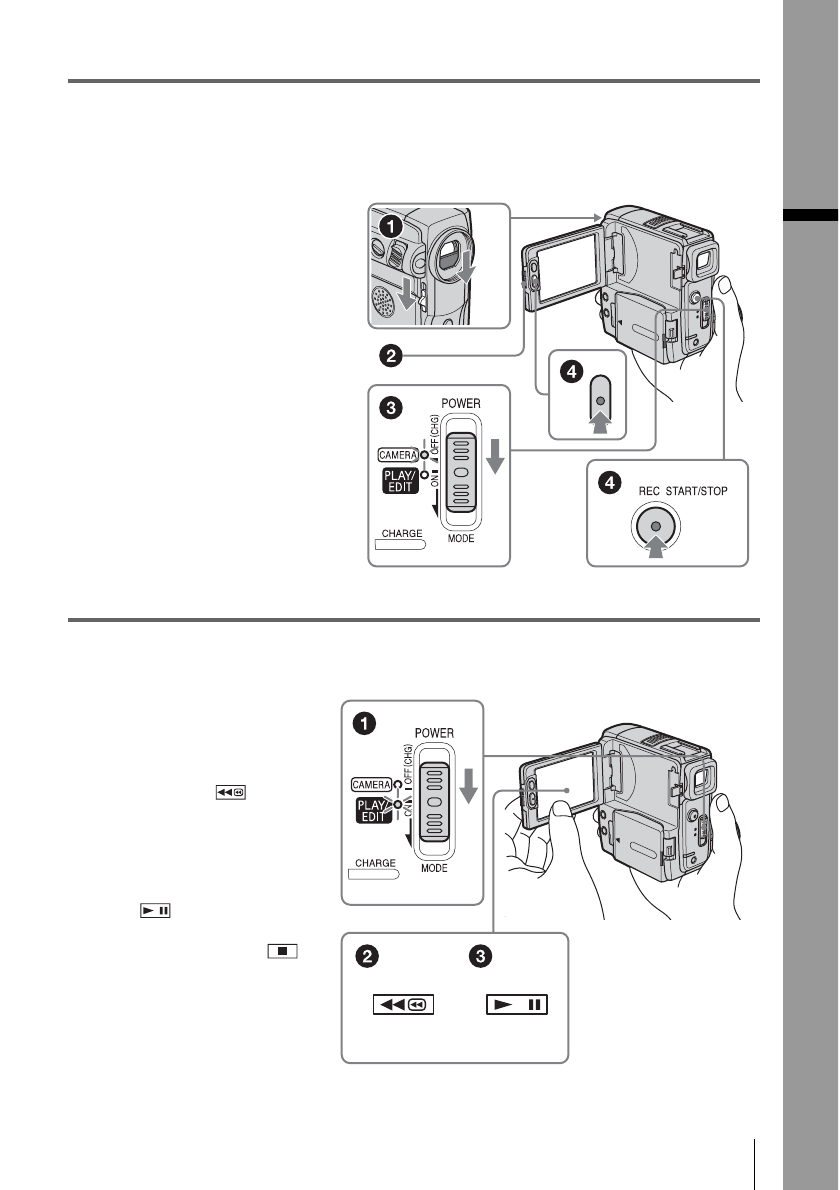 1

2

3

POWER

OFF (CHG)

CAMERA

PLAY/EDIT

ON

CHARGE

MODE

4

4

REC START/STOP

1

POWER

OFF (CHG)

CAMERA

PLAY/EDIT

ON

CHARGE

MODE

2

3