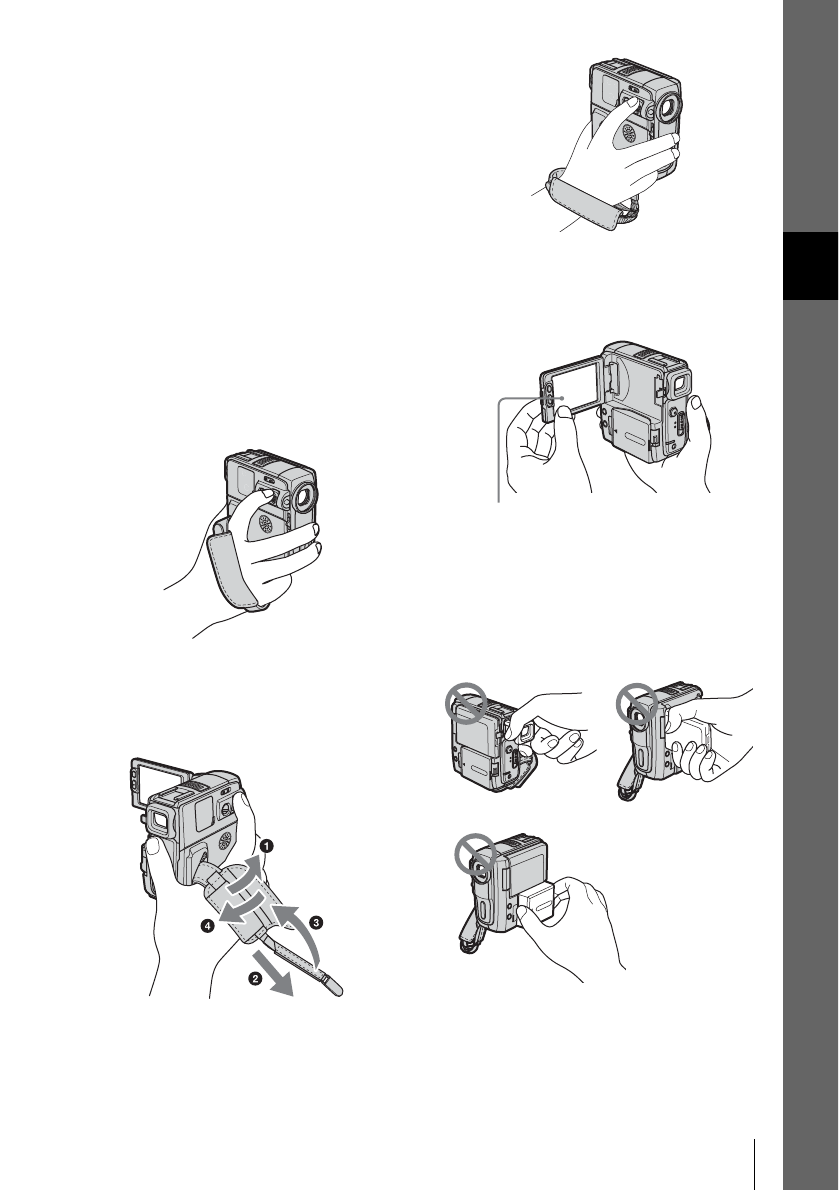 ❶
❷
❸
❹