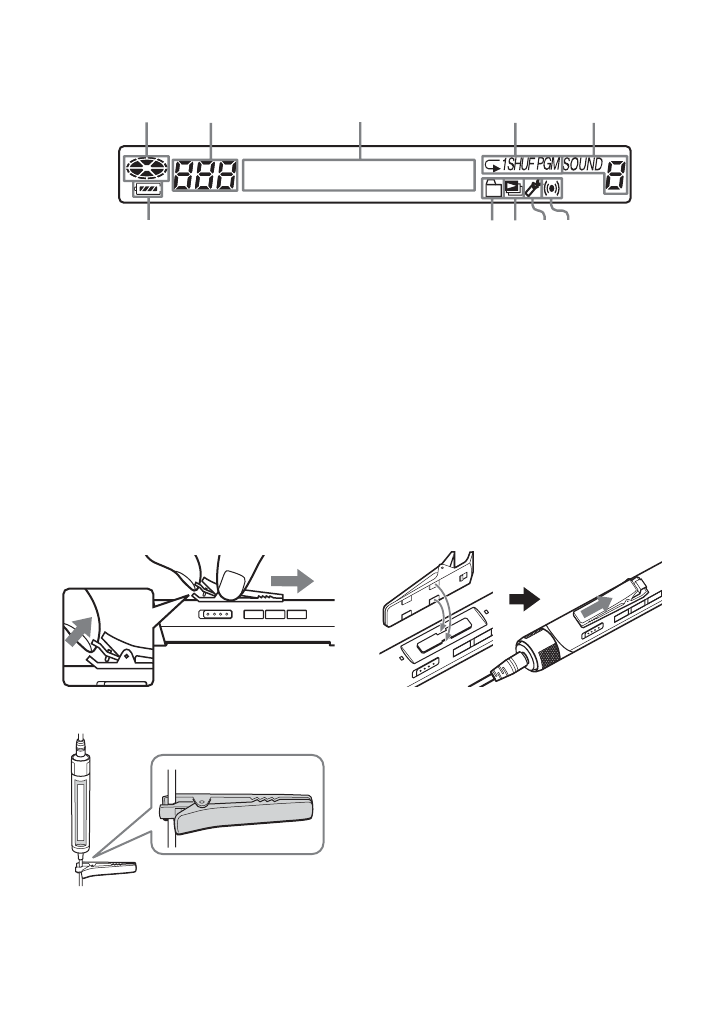 1 SHUF PGM SOUND