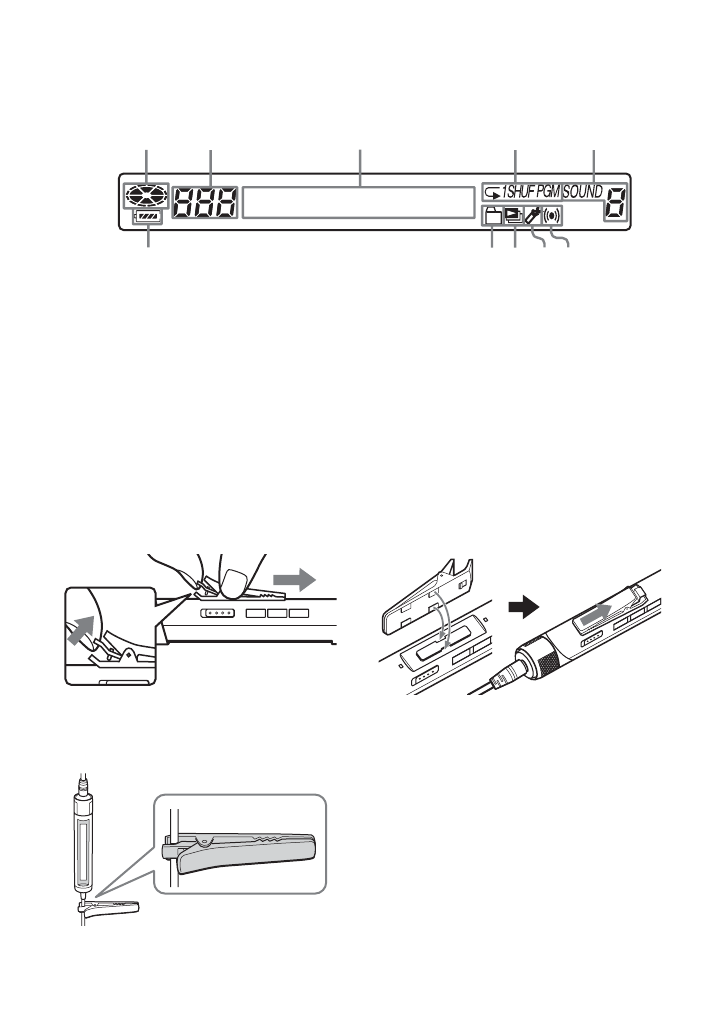 1 SHUF PGM SOUND