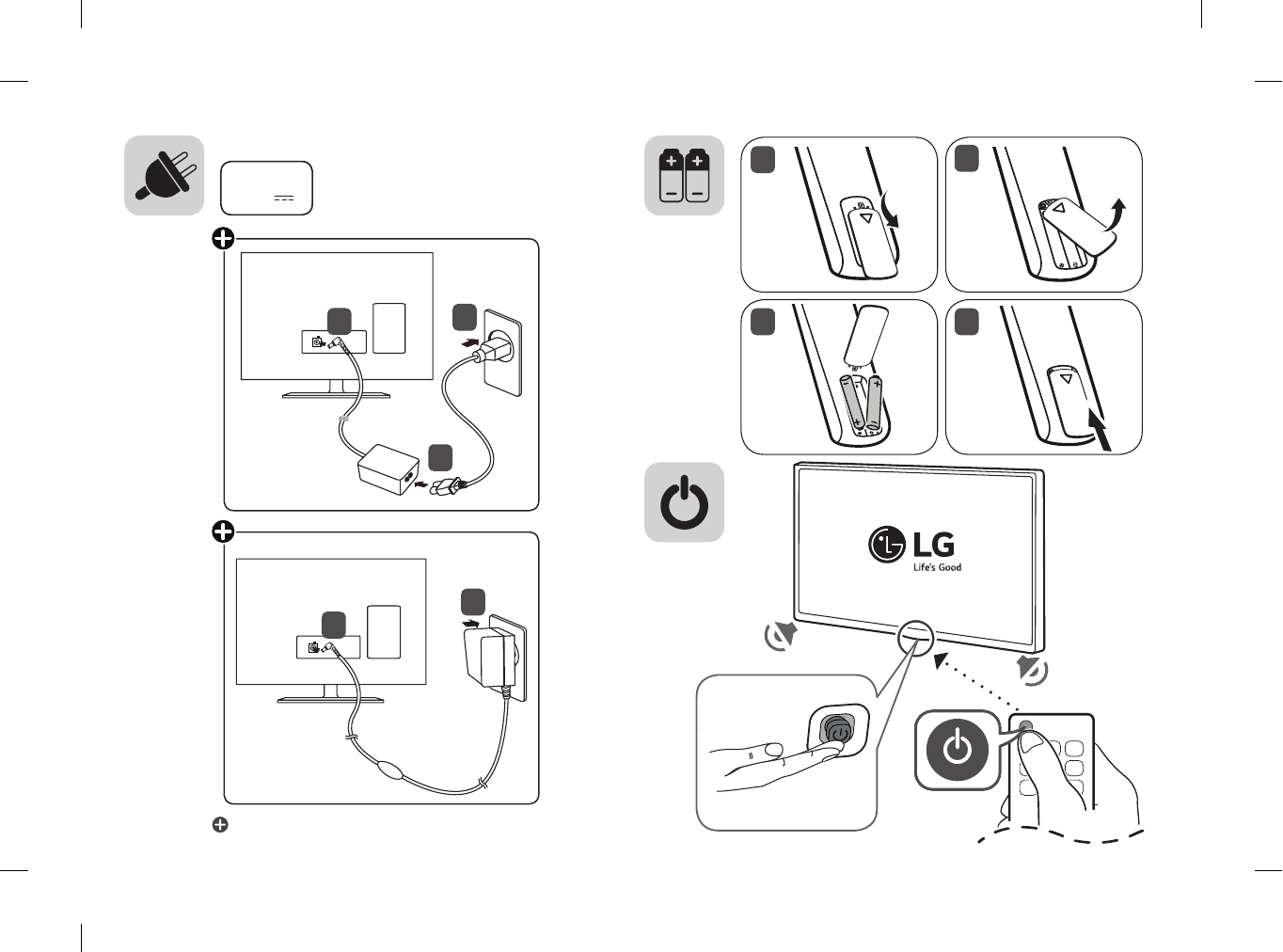 LG
Life's Good