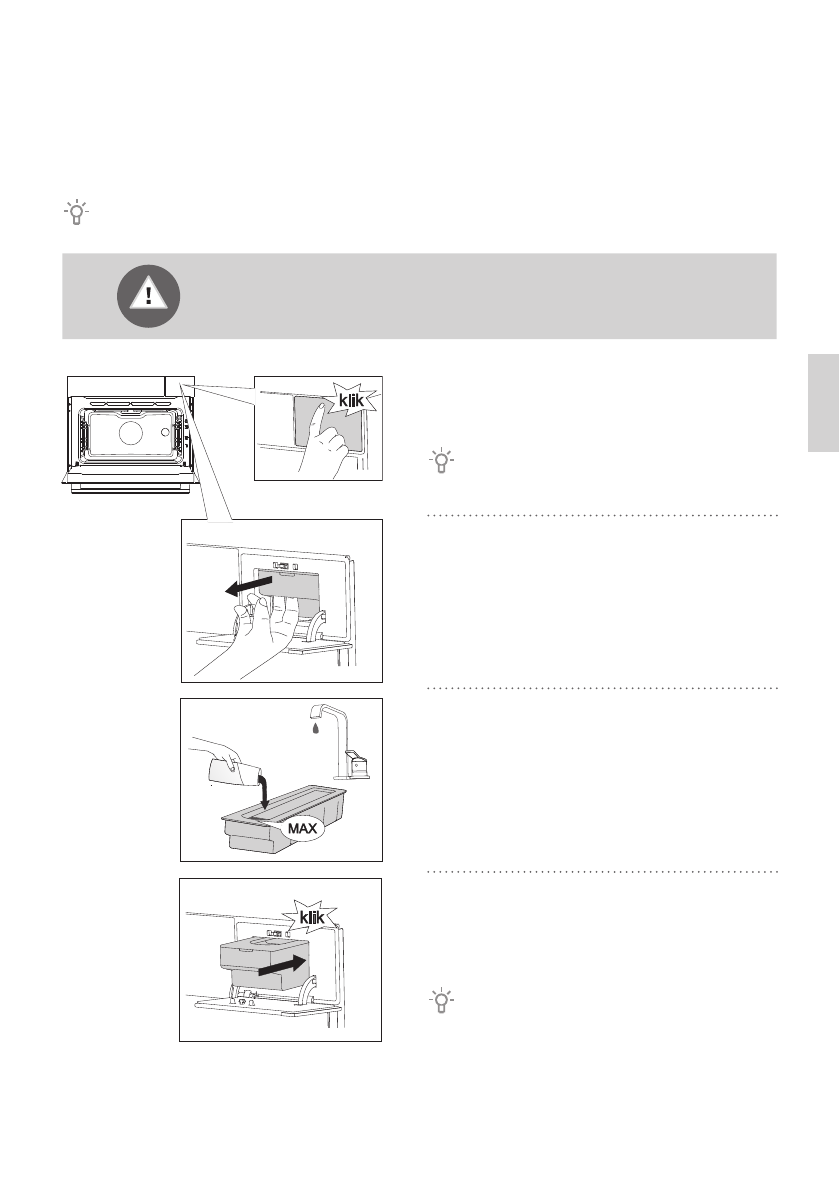 klik

MAX

klik