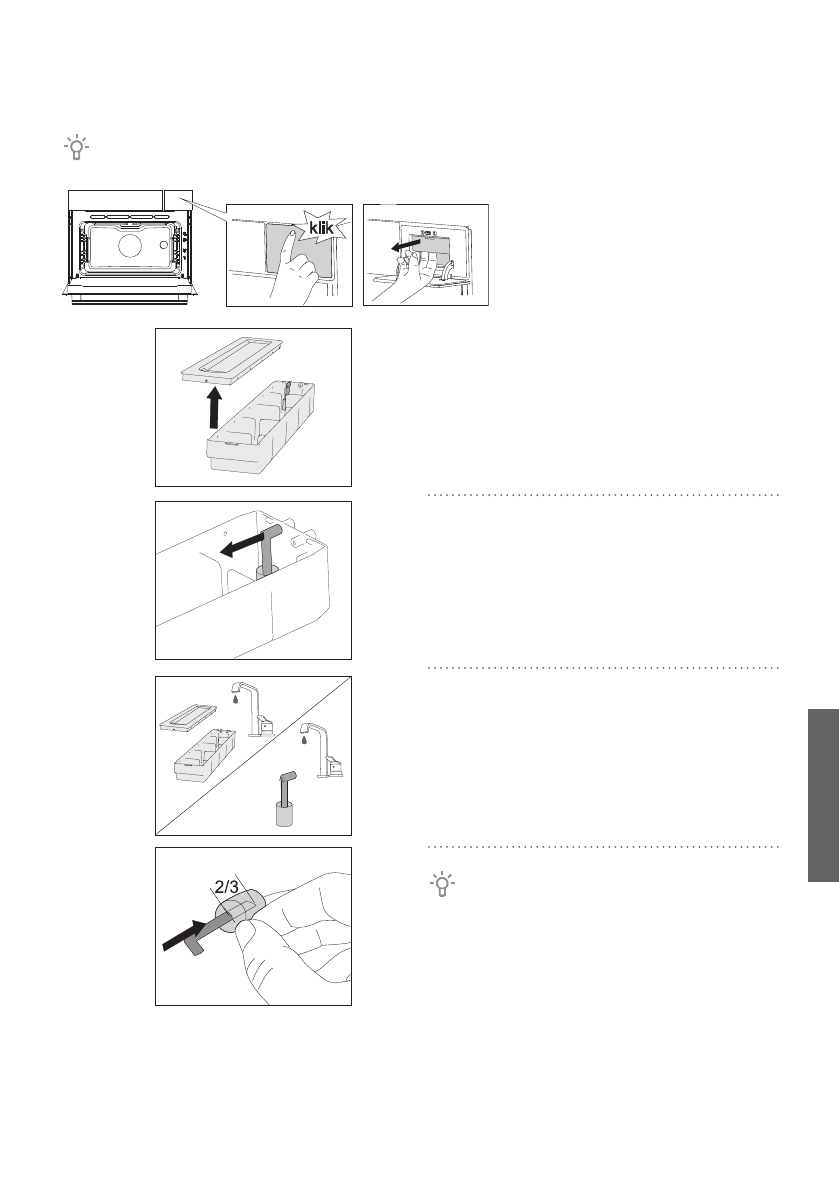 klik

2/3