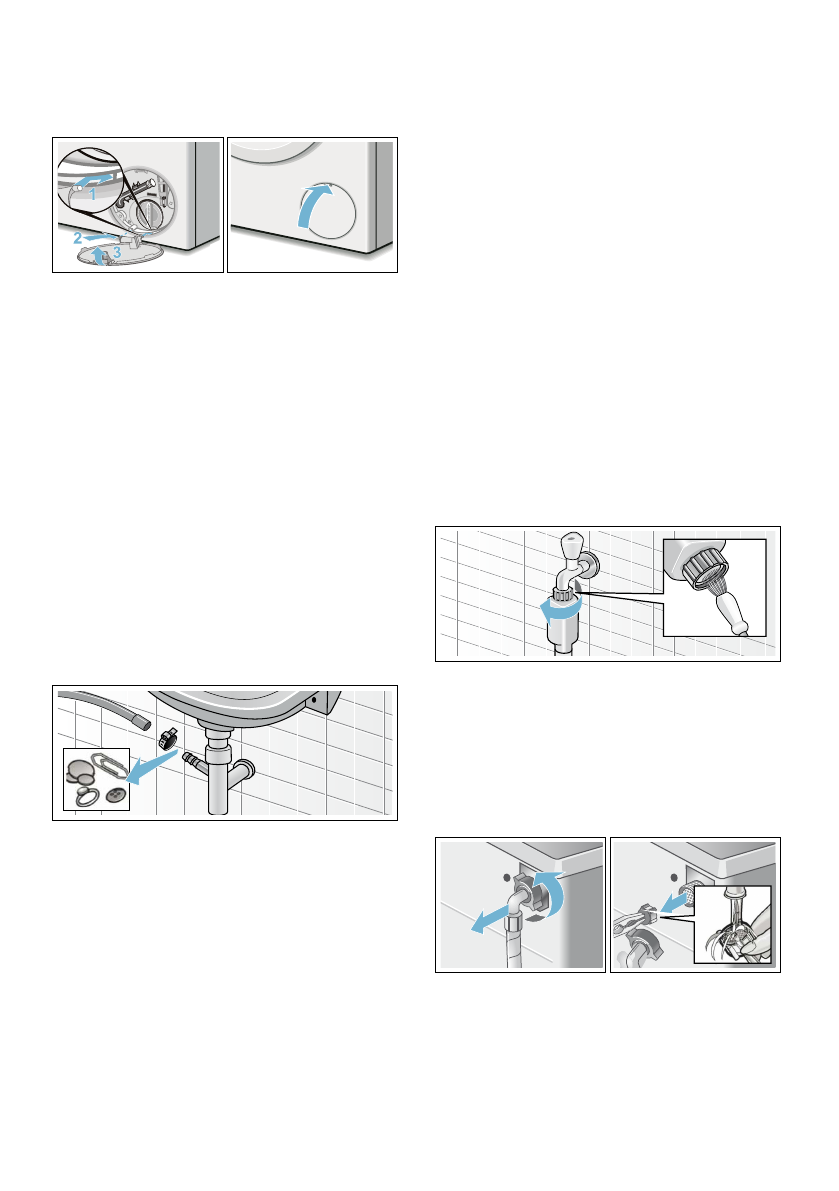 1
2
3