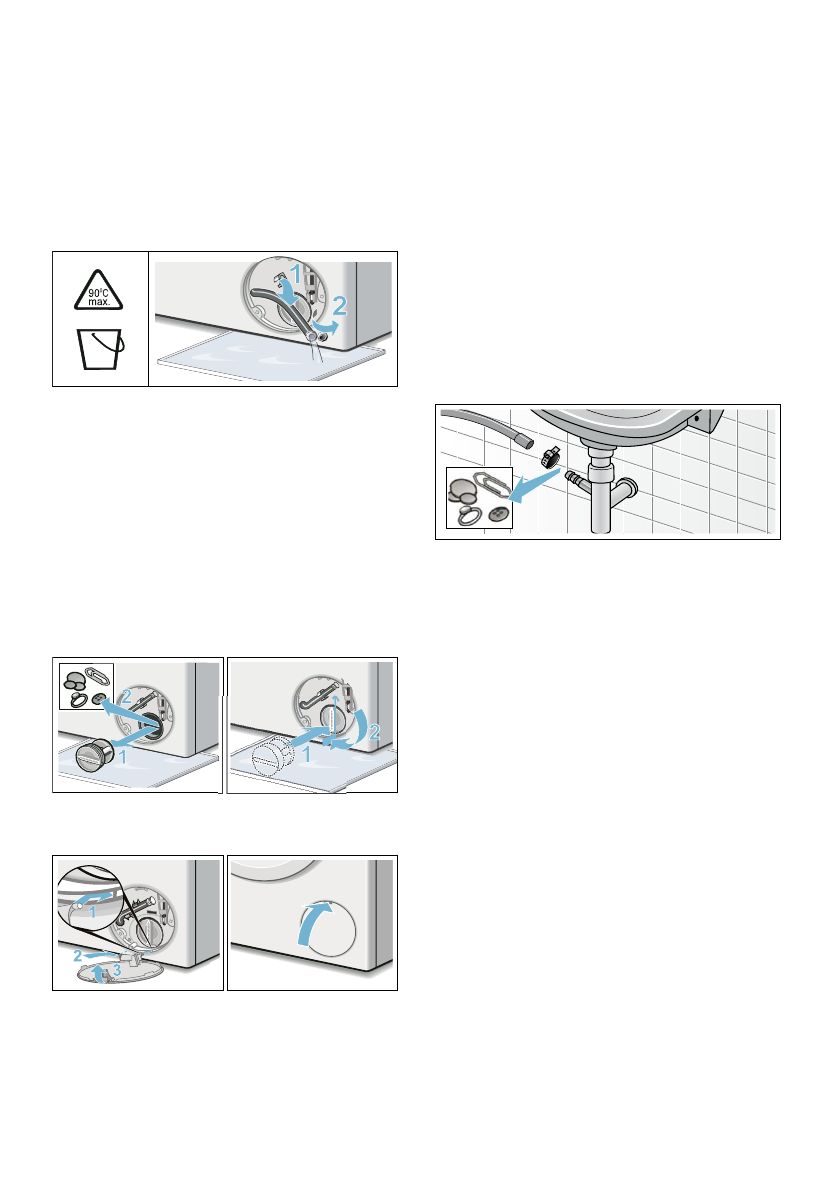 90°C max.

1

2

2

1

1

2

1

2

3