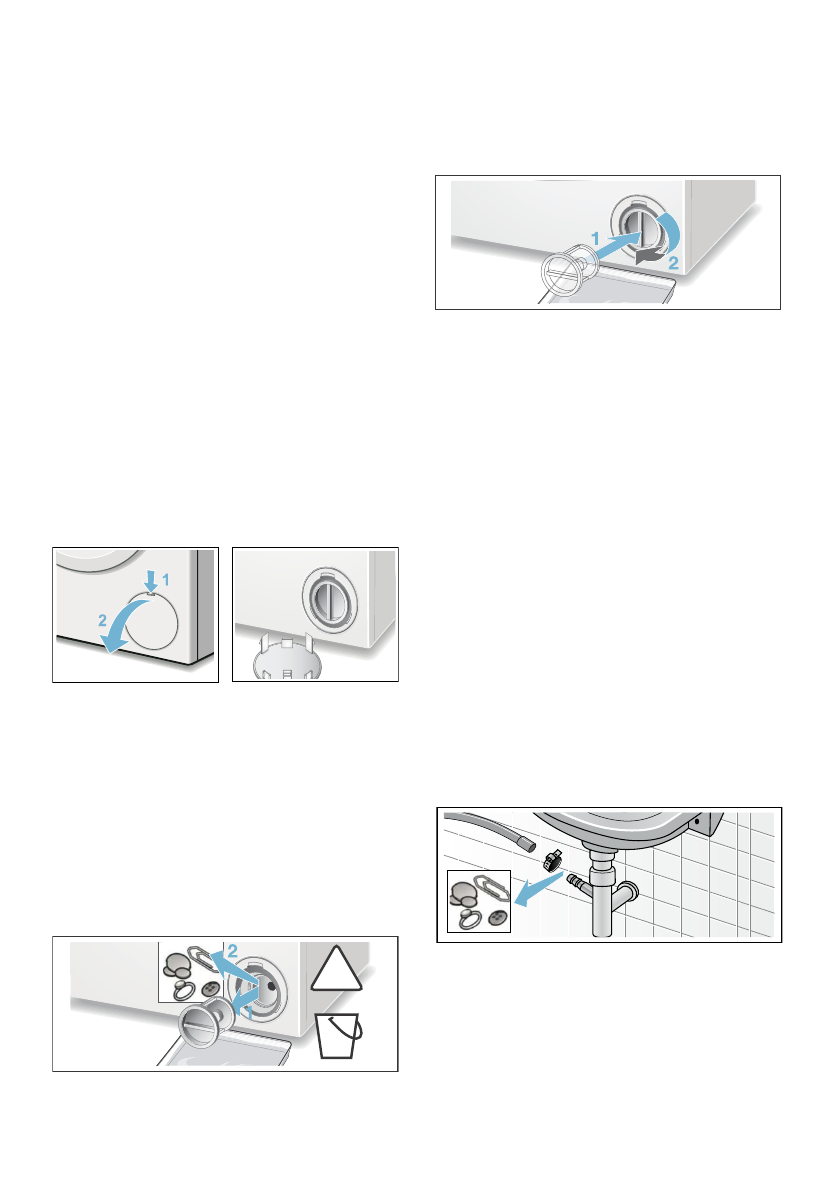 1
2
1
2
2
1