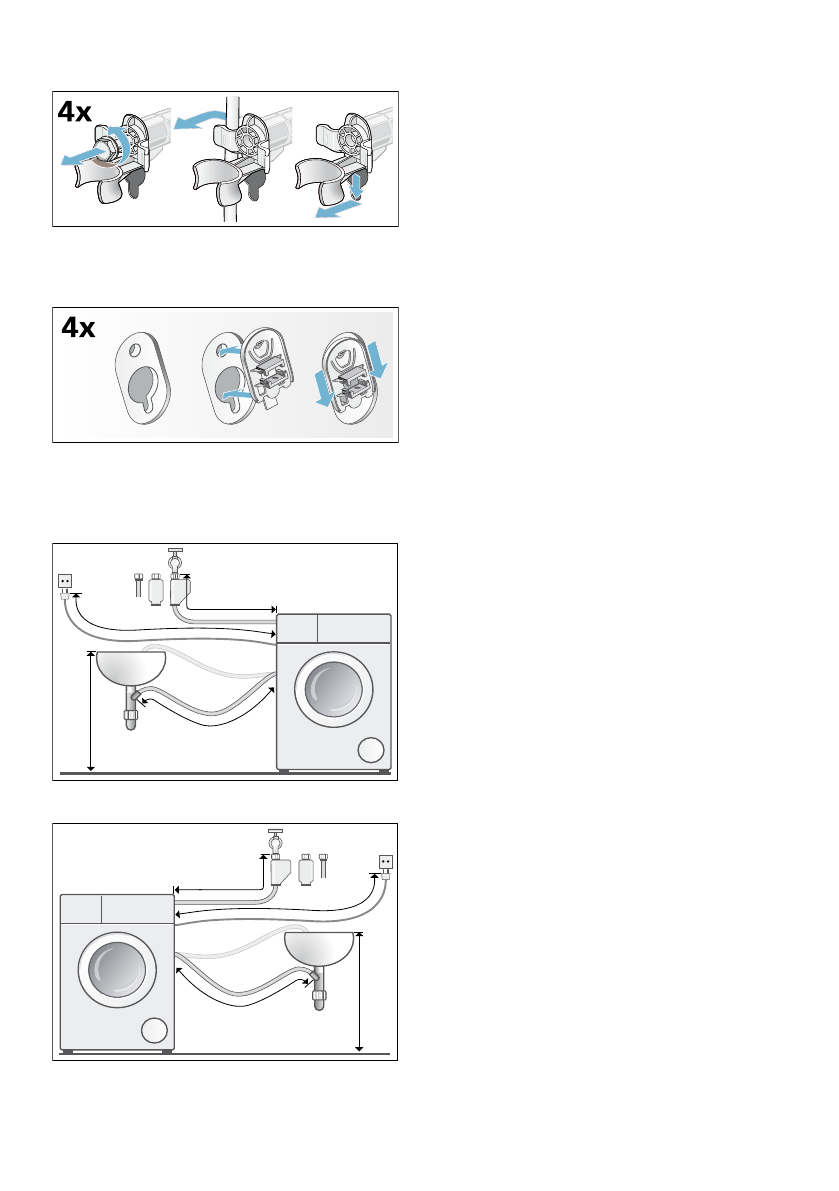 4x

4x