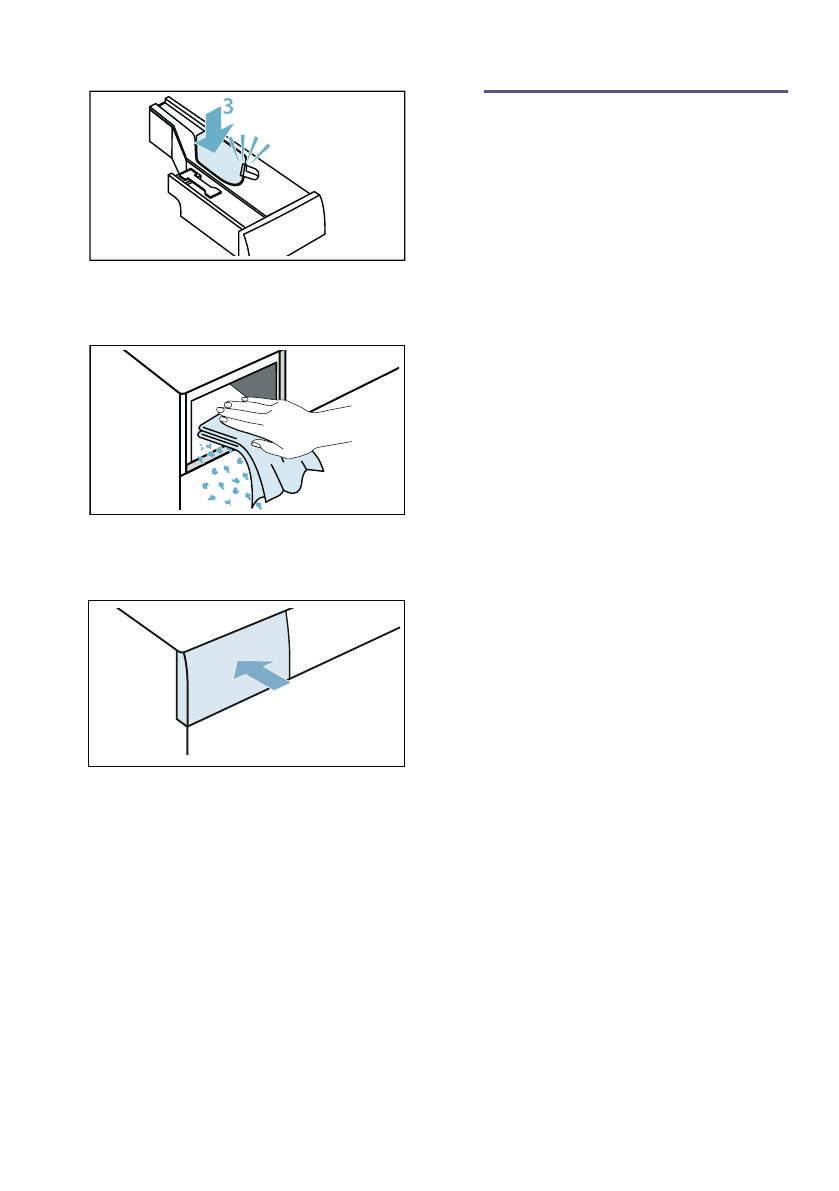 3