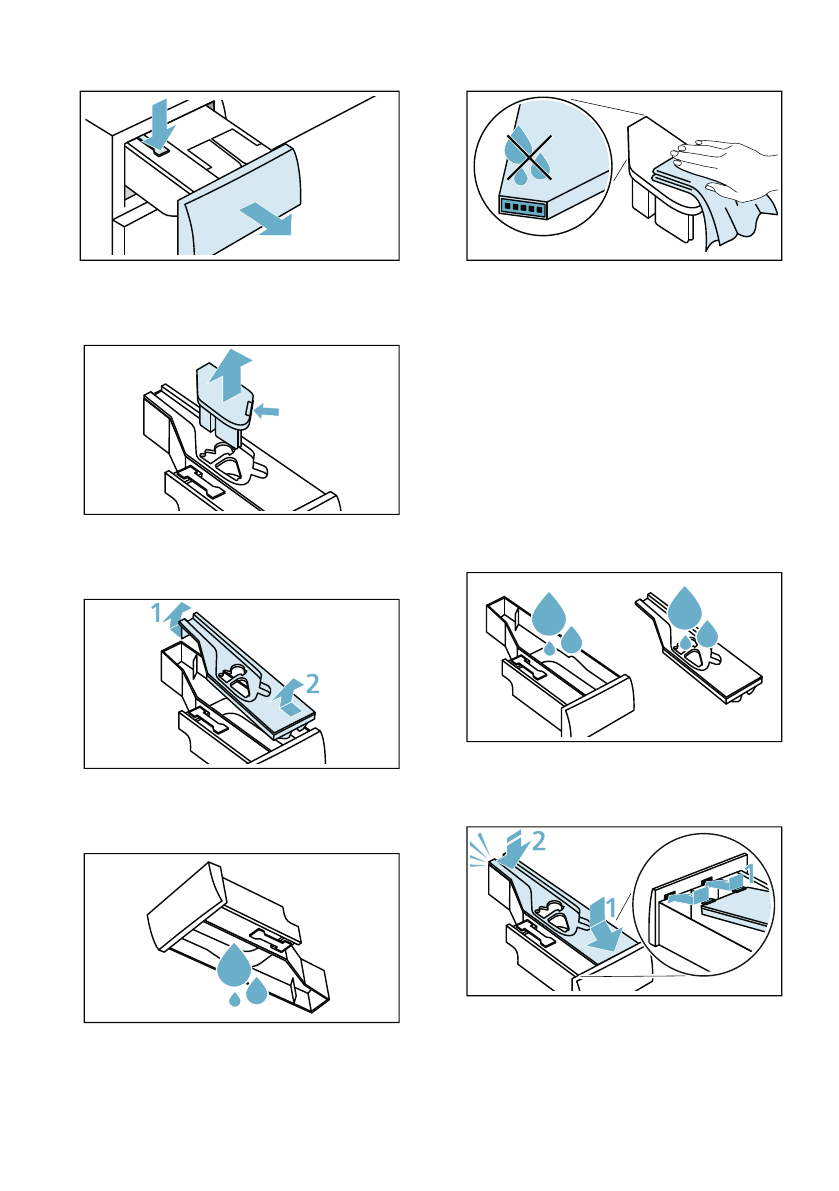 1

2

2

1

1