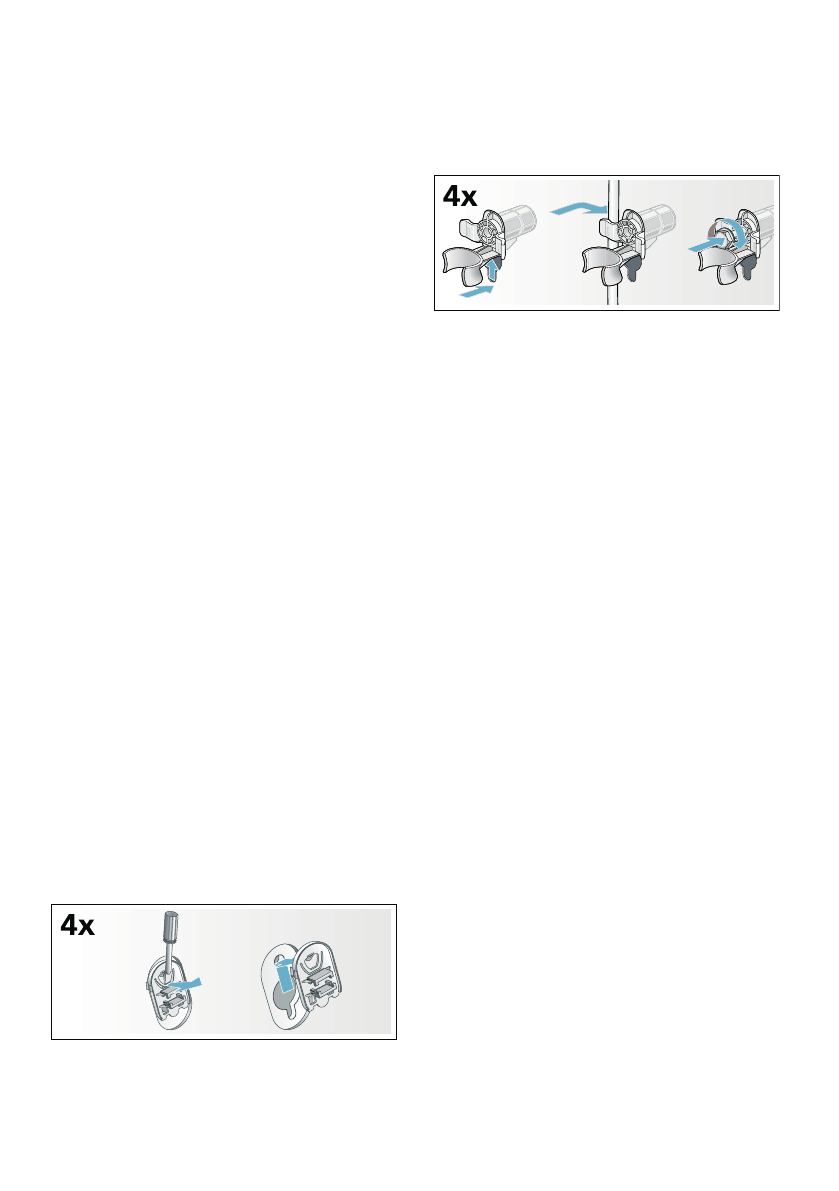 4x

4x