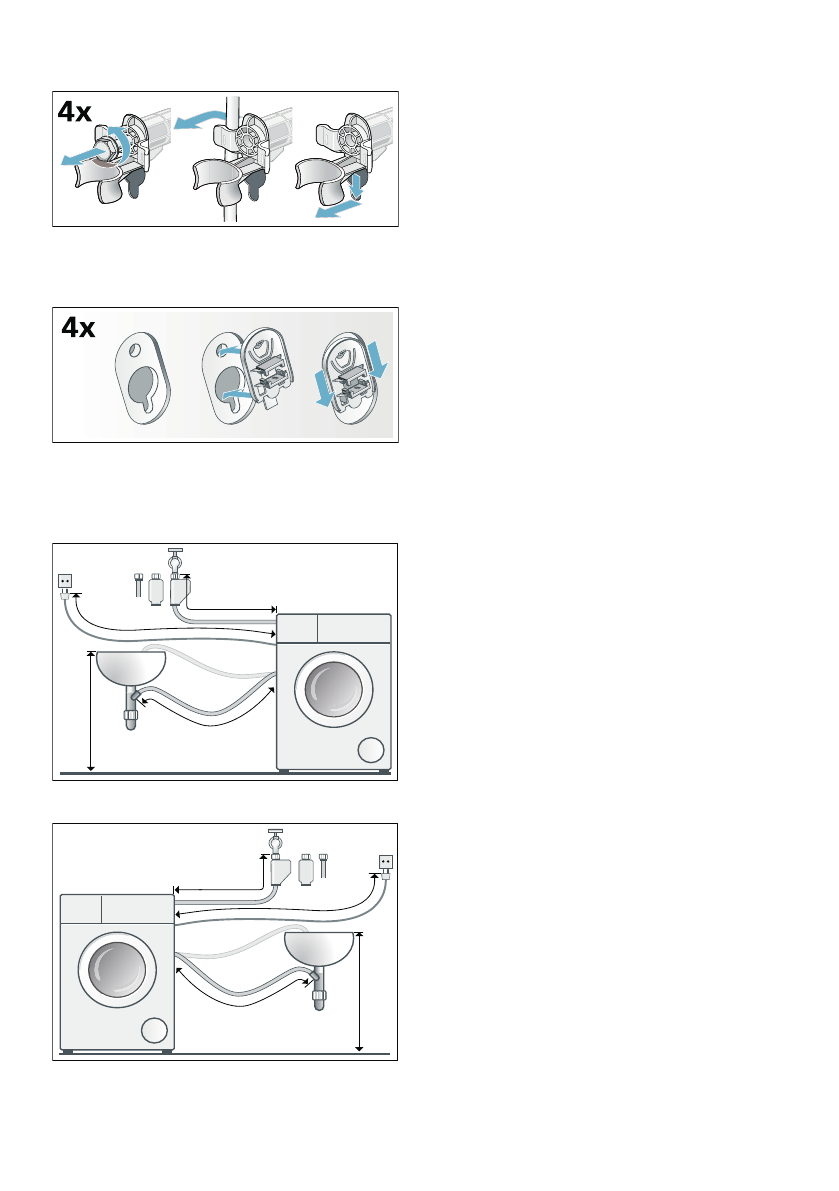 4x

4x