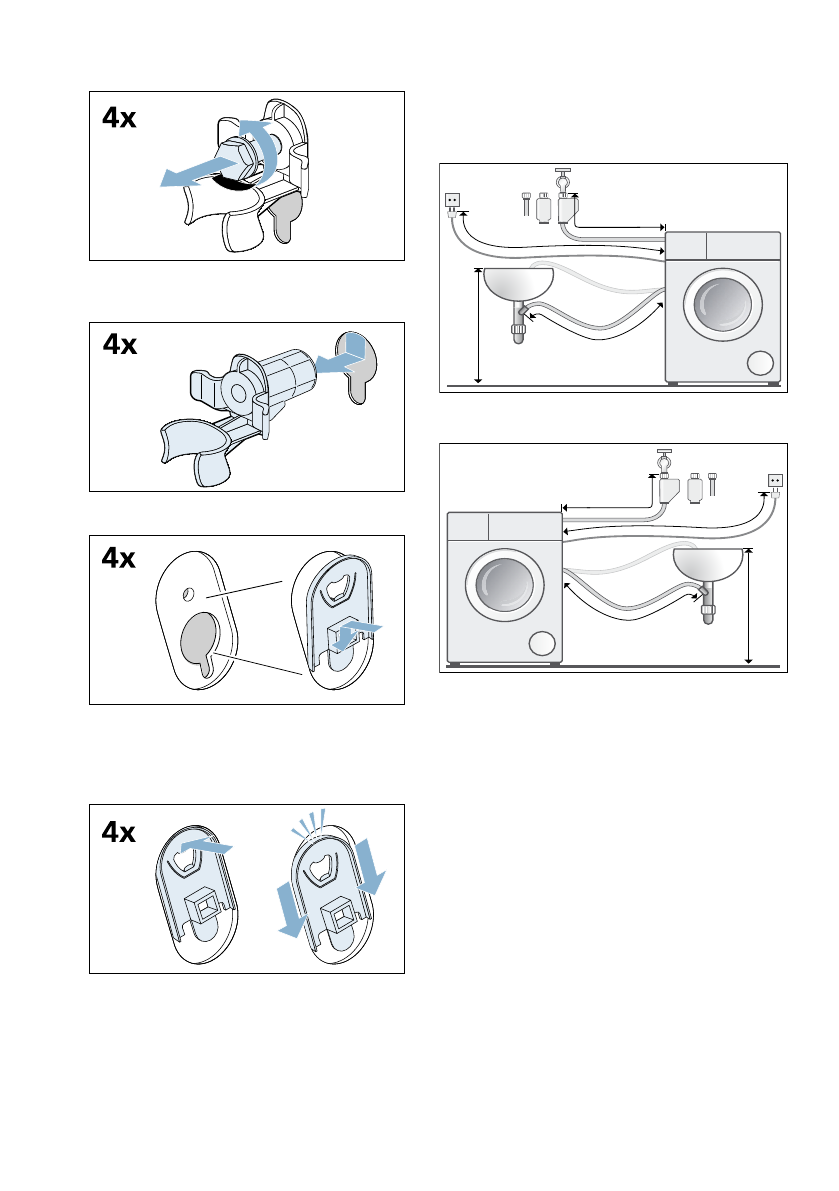 4x

4x

4x

4x