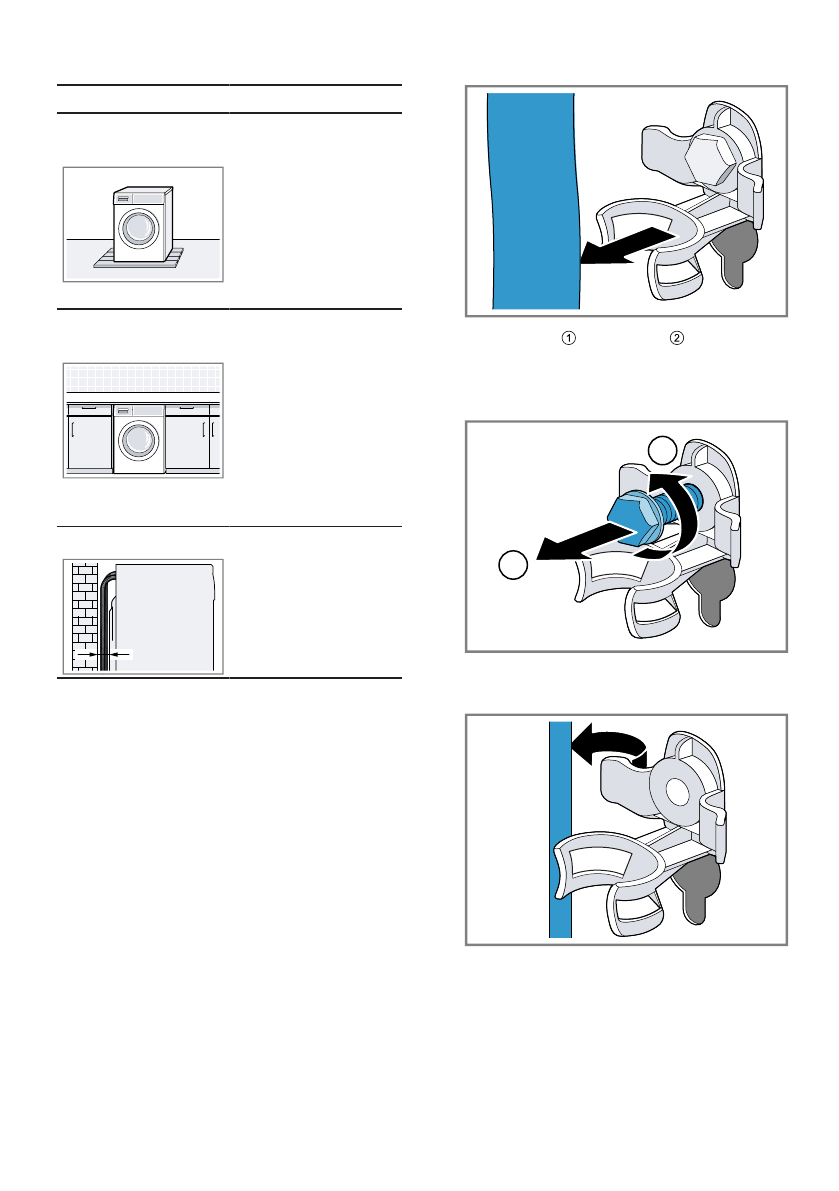 ①
②