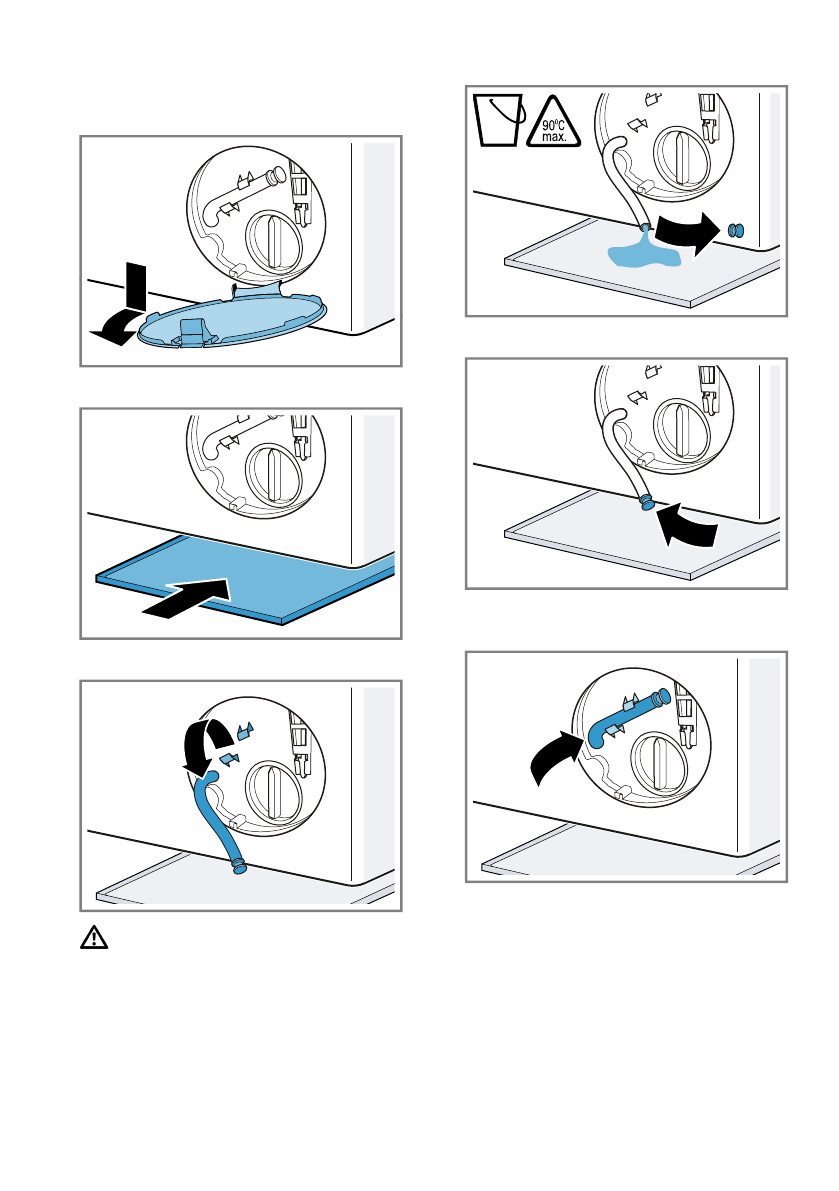 90°C
max.