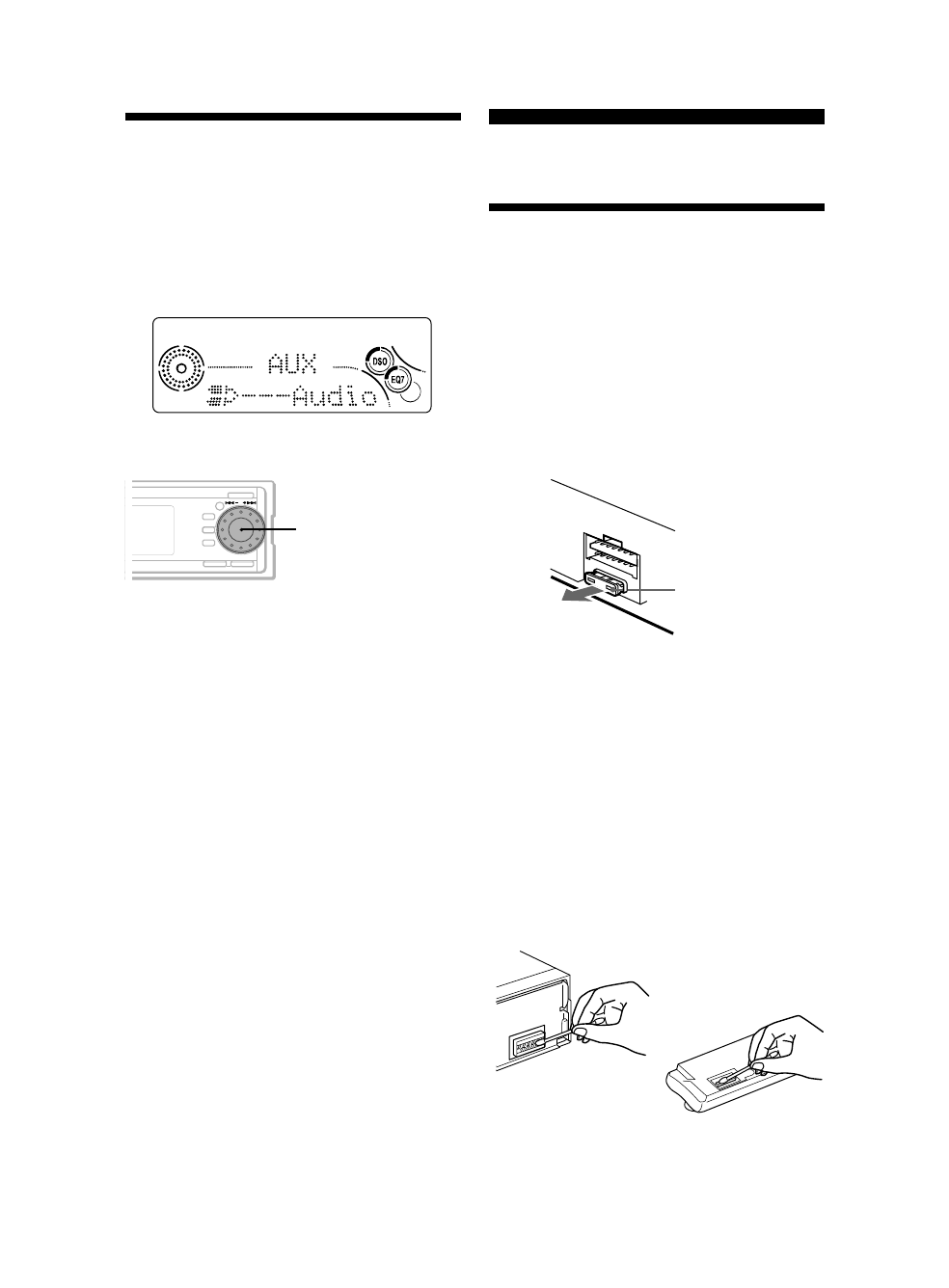 AUX
DSO
EQ7
Audio