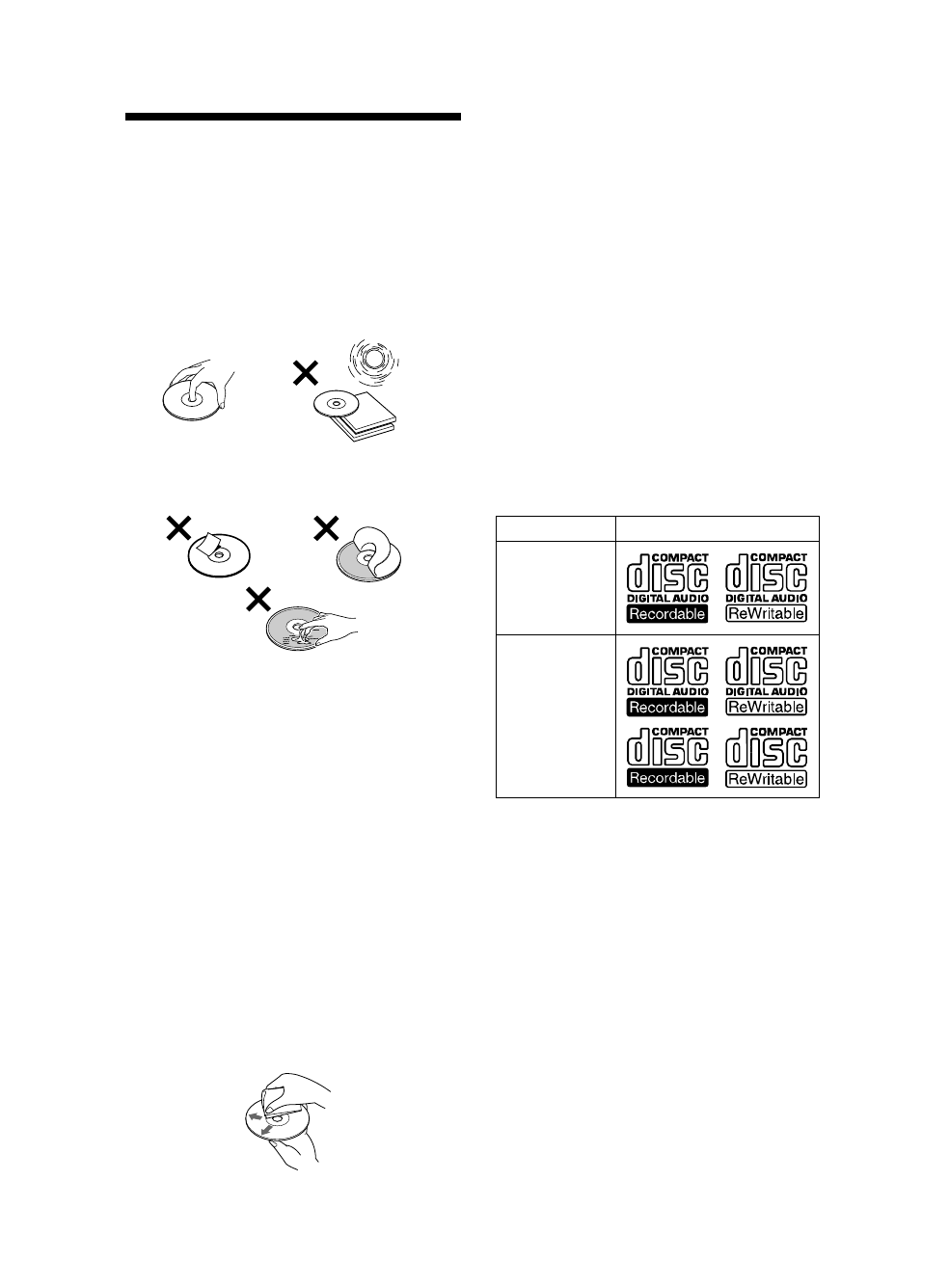 | | |
|---|---|
| | COMPACT disc DIGITAL AUDIO Recordable COMPACT disc DIGITAL AUDIO ReWritable |
| | COMPACT disc DIGITAL AUDIO Recordable COMPACT disc DIGITAL AUDIO ReWritable COMPACT disc Recordable COMPACT disc ReWritable |