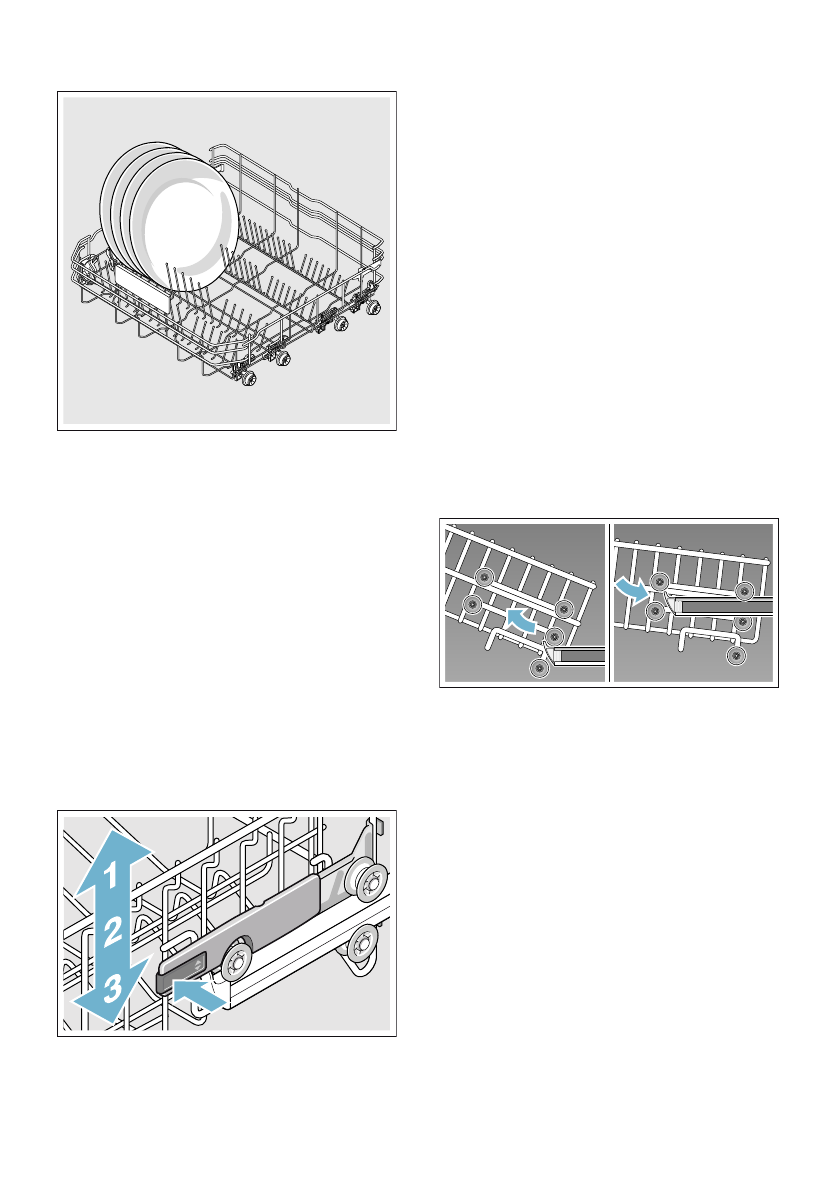 1
2
3