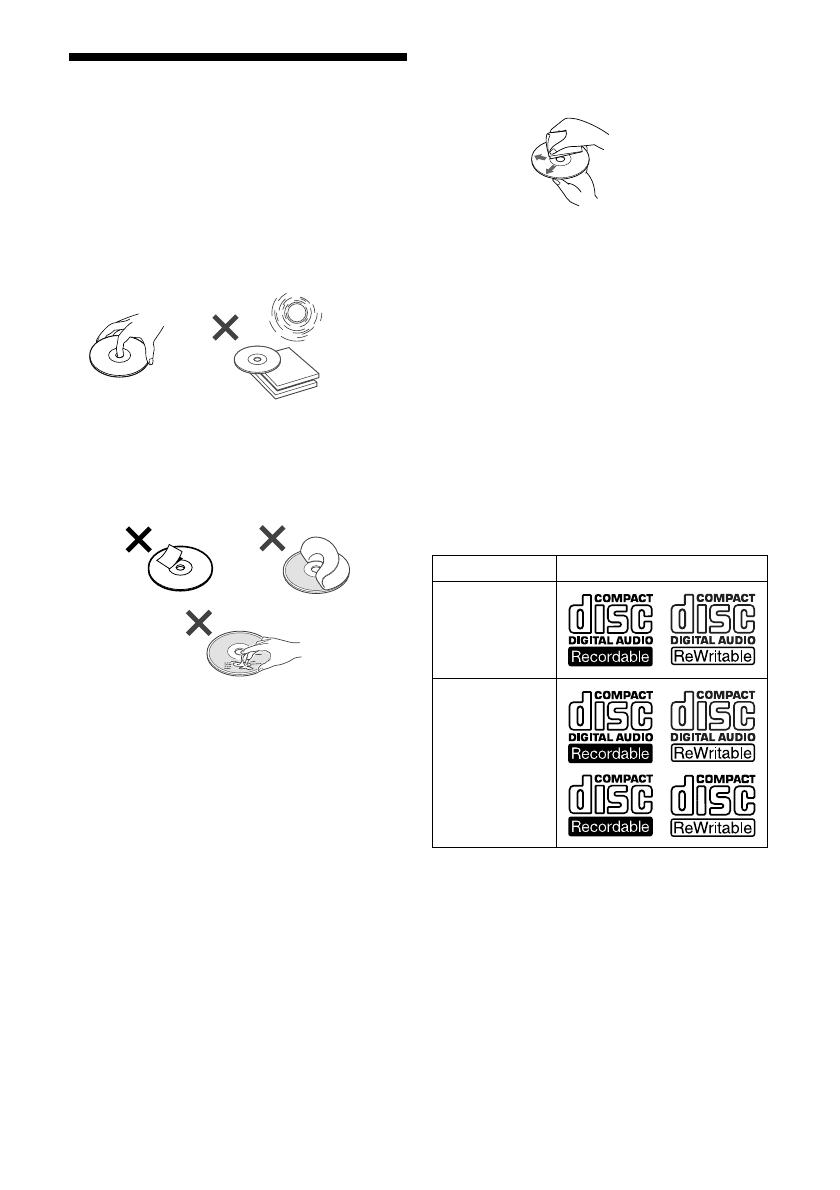 | | |
|---|---|
| | COMPACT disc DIGITAL AUDIO Recordable COMPACT disc DIGITAL AUDIO ReWritable |
| | COMPACT disc DIGITAL AUDIO Recordable COMPACT disc DIGITAL AUDIO ReWritable COMPACT disc Recordable COMPACT disc ReWritable |