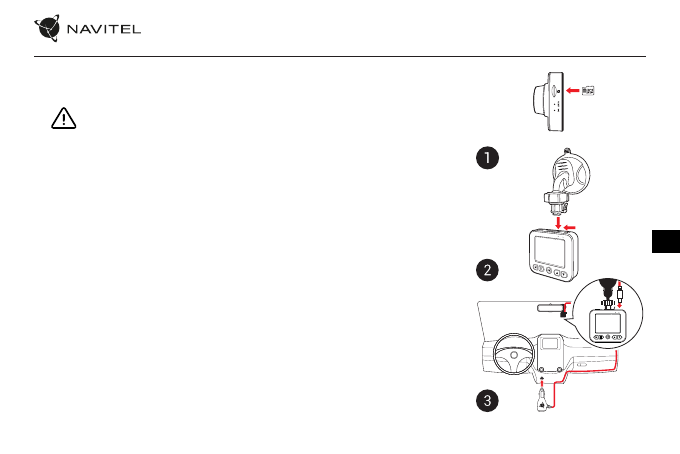 NAVITEL

1

2

3