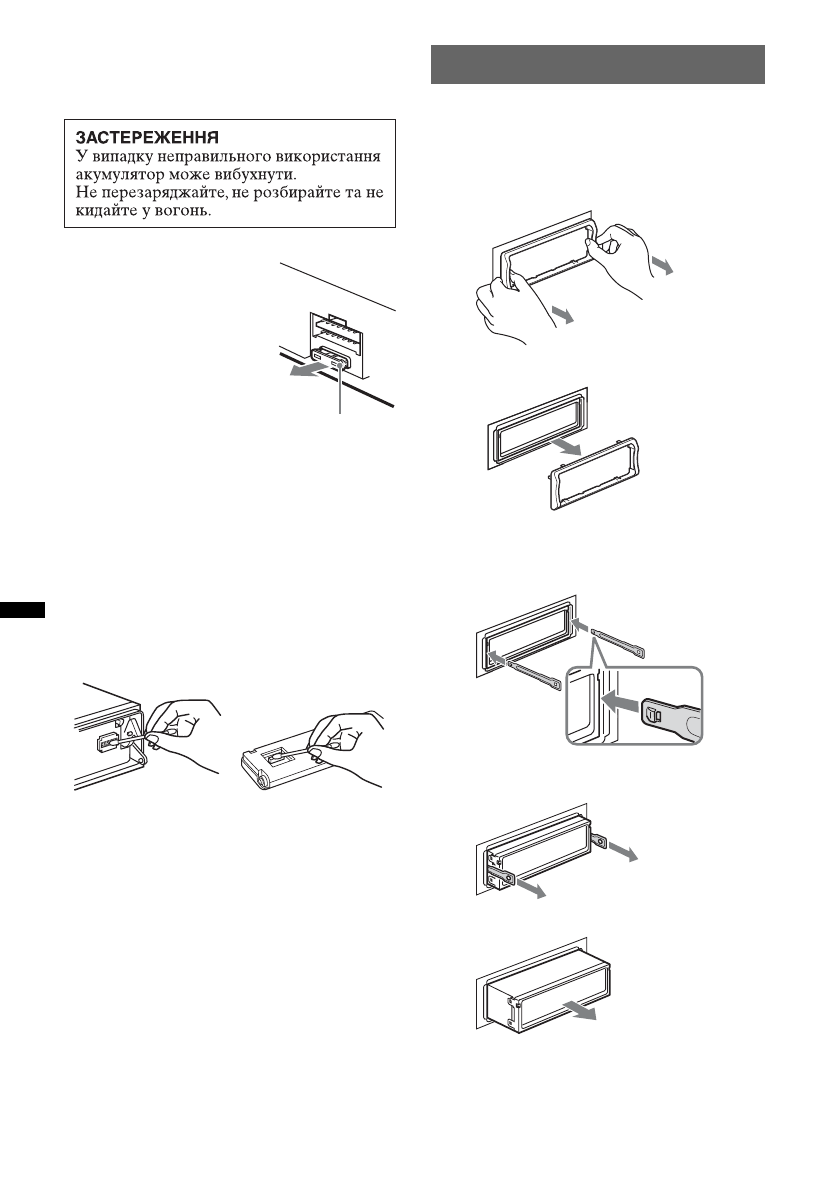 ЗАСТЕРЕЖЕННЯ
У випадку неправильного використання акумулятор може вибухнути.
Не перезаряджайте, не розбирайте та не кидайте у вогонь.