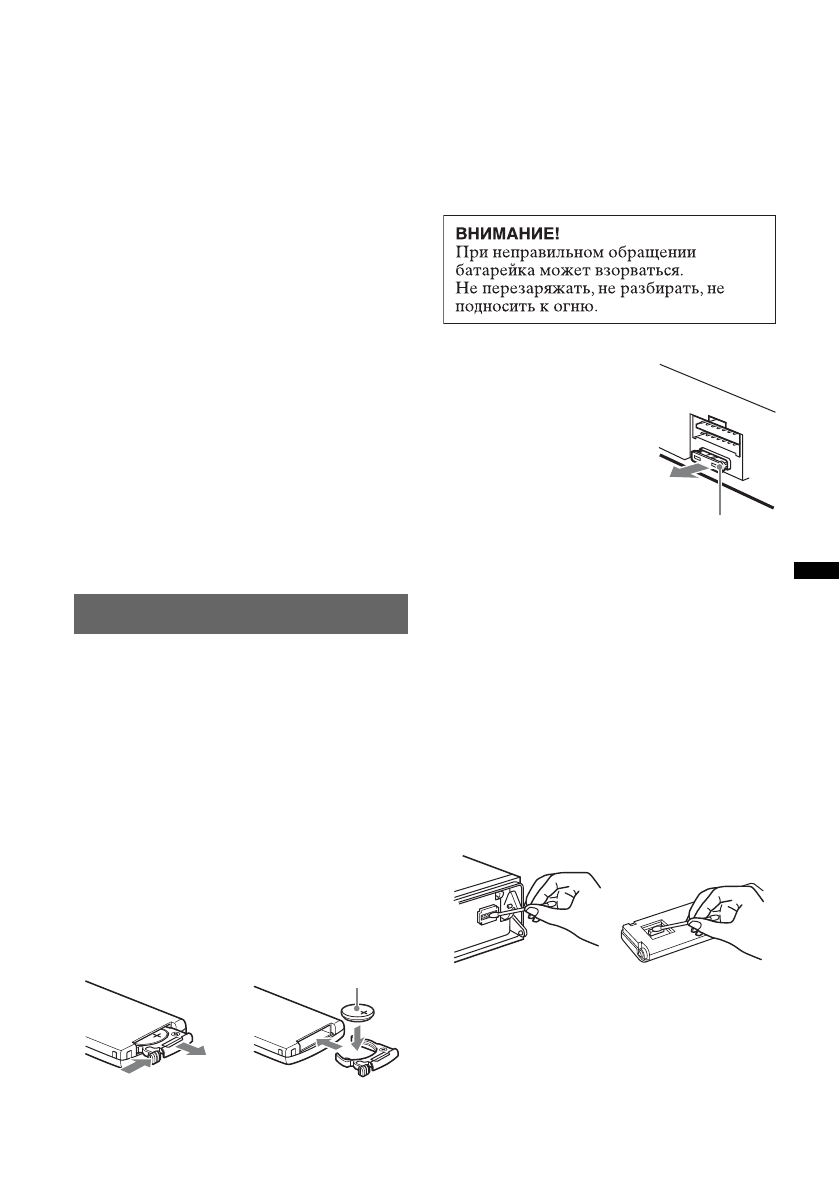 ВНИМАНИЕ!
При неправильном обращении батарейка может взорваться.
Не перезаряжать, не разбирать, не подносить к огню.