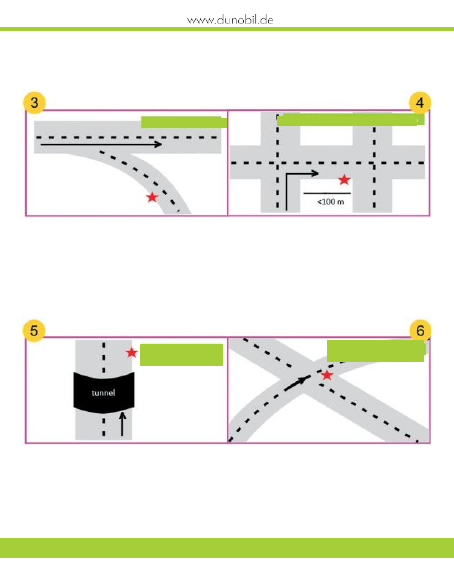 www.dunobil.de

3

4

<100 m

5

tunnel

6