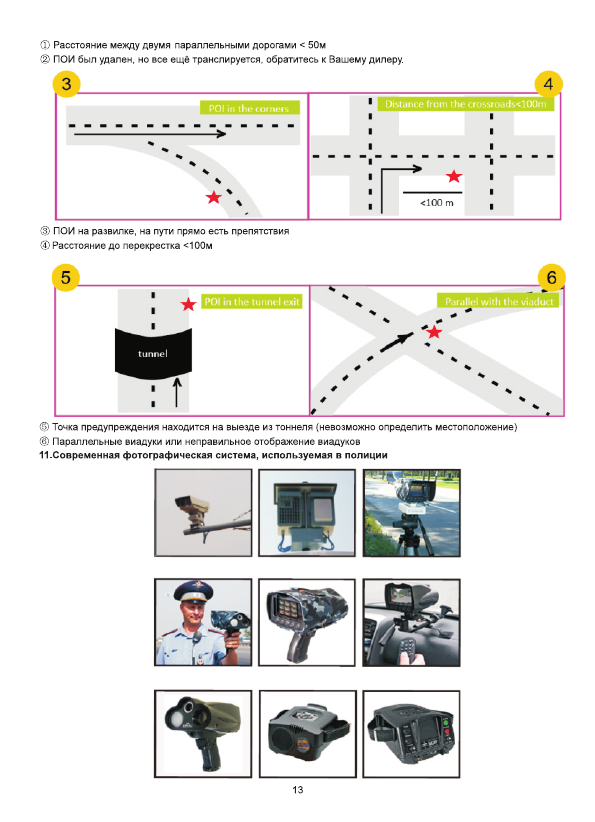 ① Расстояние между двумя параллельными дорогами < 50м
② ПОИ был удален, но все ещё транслируется, обратитесь к Вашему дилеру.

3

POI in the corners

4

Distance from the crossroads<100m

<100 m

③ ПОИ на развилке, на пути прямо есть препятствия
④ Расстояние до перекрестка <100м

5

POI in the tunnel exit

tunnel

6

Parallel with the viaduct

⑤ Точка предупреждения находится на выезде из тоннеля (невозможно определить местоположение)
⑥ Параллельные виадуки или неправильное отображение виадуков
11.Современная фотографическая система, используемая в полиции

13