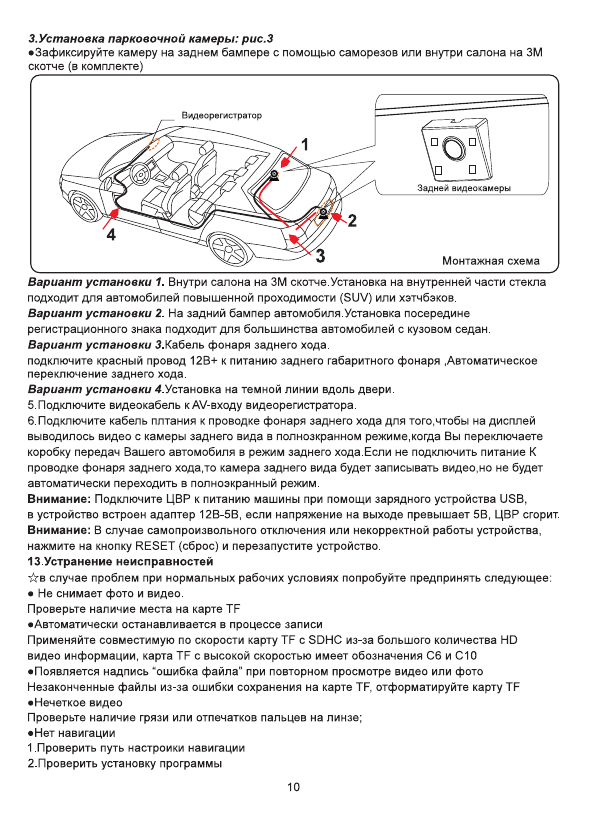 3.Установка парковочной камеры: рис.3
●Зафиксируйте камеру на заднем бампере с помощью саморезов или внутри салона на 3М скотче (в комплекте)

Видеорегистратор
1
2
3
4
Задней видеокамеры
Монтажная схема

Вариант установки 1. Внутри салона на 3М скотче.Установка на внутренней части стекла подходит для автомобилей повышенной проходимости (SUV) или хэтчбэков.
Вариант установки 2. На задний бампер автомобиля.Установка посередине регистрационного знака подходит для большинства автомобилей с кузовом седан.
Вариант установки 3.Кабель фонаря заднего хода.
подключите красный провод 12В+ к питанию заднего габаритного фонаря ,Автоматическое переключение заднего хода.
Вариант установки 4.Установка на темной линии вдоль двери.
5.Подключите видеокабель к AV-входу видеорегистратора.
6.Подключите кабель плтания к проводке фонаря заднего хода для того,чтобы на дисплей выводилось видео с камеры заднего вида в полноэкранном режиме,когда Вы переключаете коробку передач Вашего автомобиля в режим заднего хода.Если не подключить питание К проводке фонаря заднего хода,то камера заднего вида будет записывать видео,но не будет автоматически переходить в полноэкранный режим.
Внимание: Подключите ЦВР к питанию машины при помощи зарядного устройства USB, в устройство встроен адаптер 12В-5В, если напряжение на выходе превышает 5В, ЦВР сгорит.
Внимание: В случае самопроизвольного отключения или некорректной работы устройства, нажмите на кнопку RESET (сброс) и перезапустите устройство.
13.Устранение неисправностей
☆в случае проблем при нормальных рабочих условиях попробуйте предпринять следующее:
● Не снимает фото и видео.
Проверьте наличие места на карте TF
●Автоматически останавливается в процессе записи
Применяйте совместимую по скорости карту TF с SDHC из-за большого количества HD видео информации, карта TF с высокой скоростью имеет обозначения C6 и C10
●Появляется надпись "ошибка файла" при повторном просмотре видео или фото
Незаконченные файлы из-за ошибки сохранения на карте TF, отформатируйте карту TF
●Нечеткое видео
Проверьте наличие грязи или отпечатков пальцев на линзе;
●Нет навигации
1.Проверить путь настроики навигации
2.Проверить установку программы

10