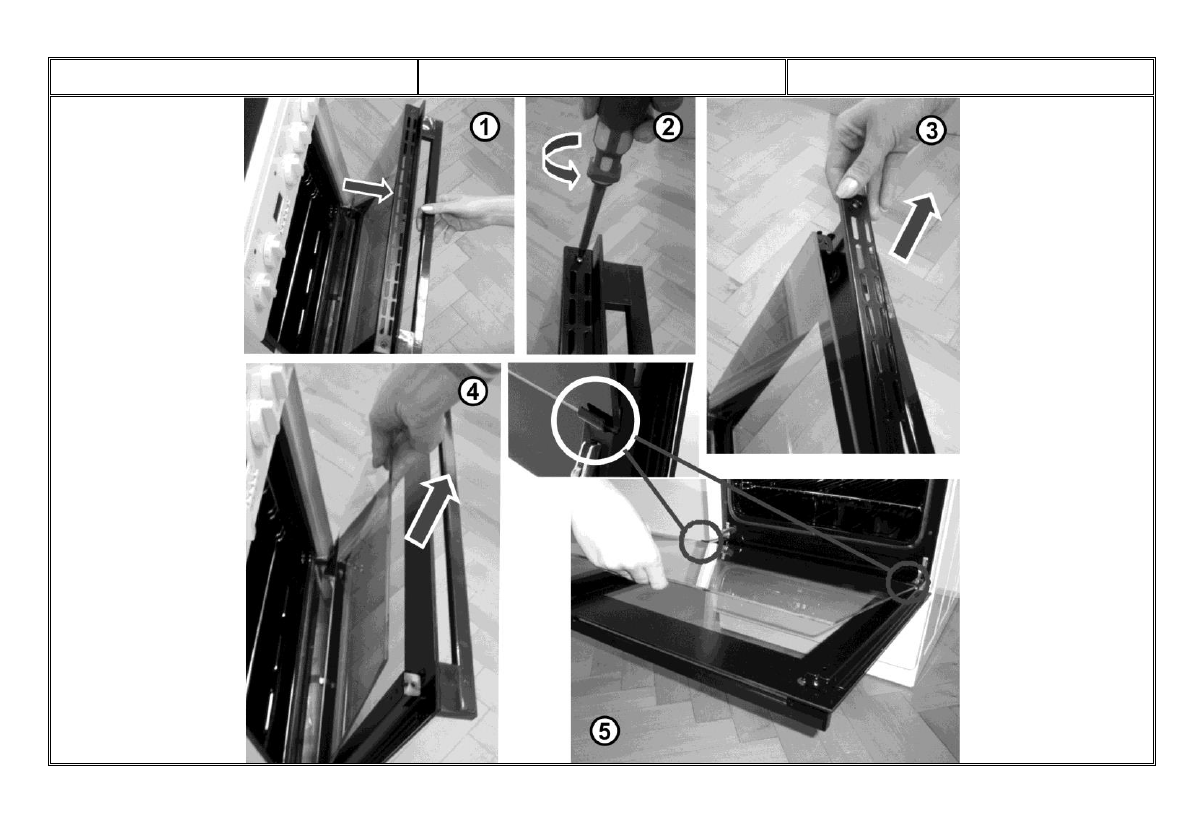 1
2
3
4
5