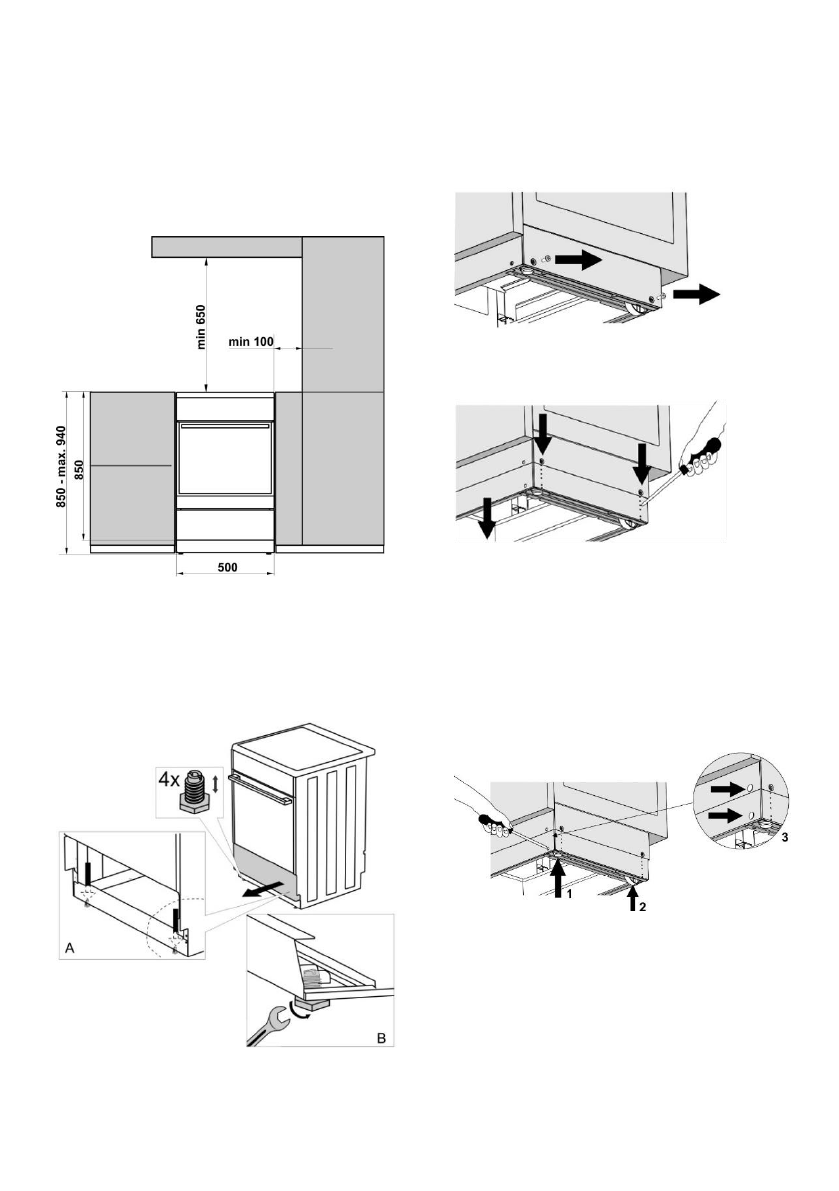 min 650

min 100

850 - max. 940

850

500

4x

A

B

1

2

3