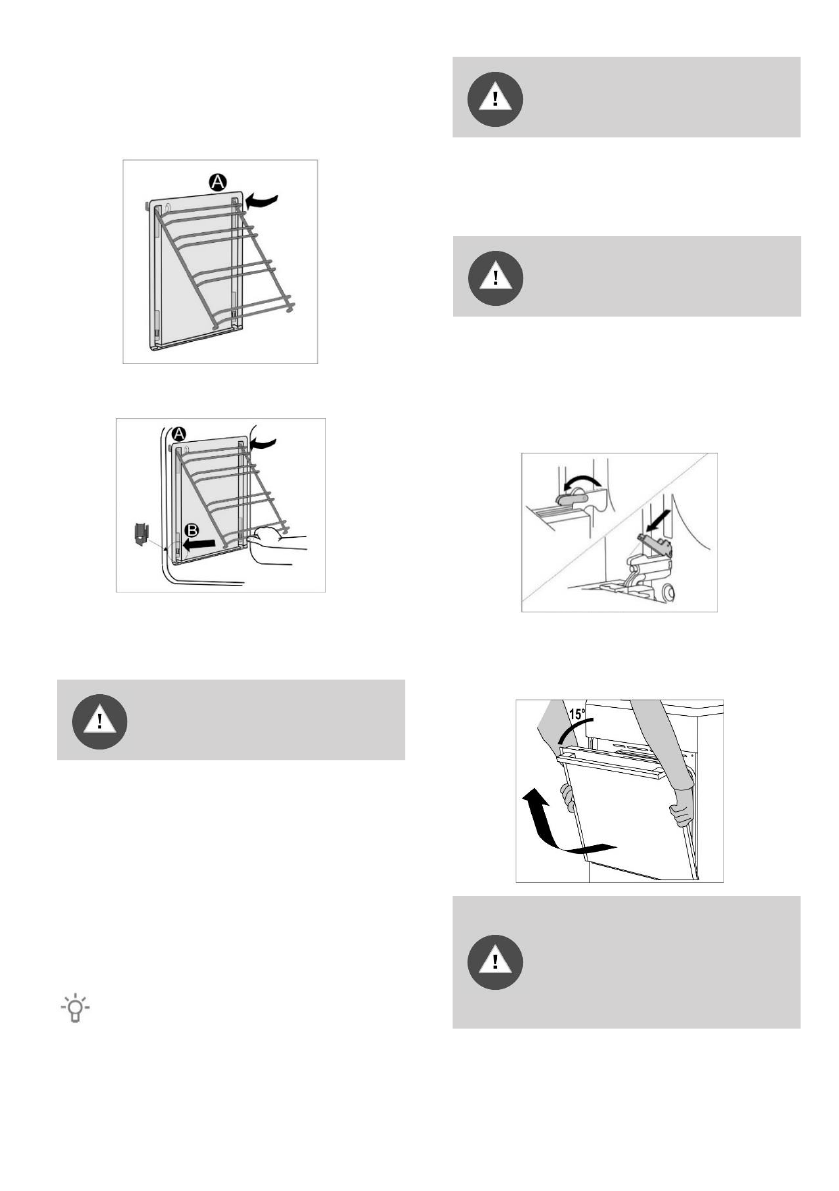 A

A
B

15°