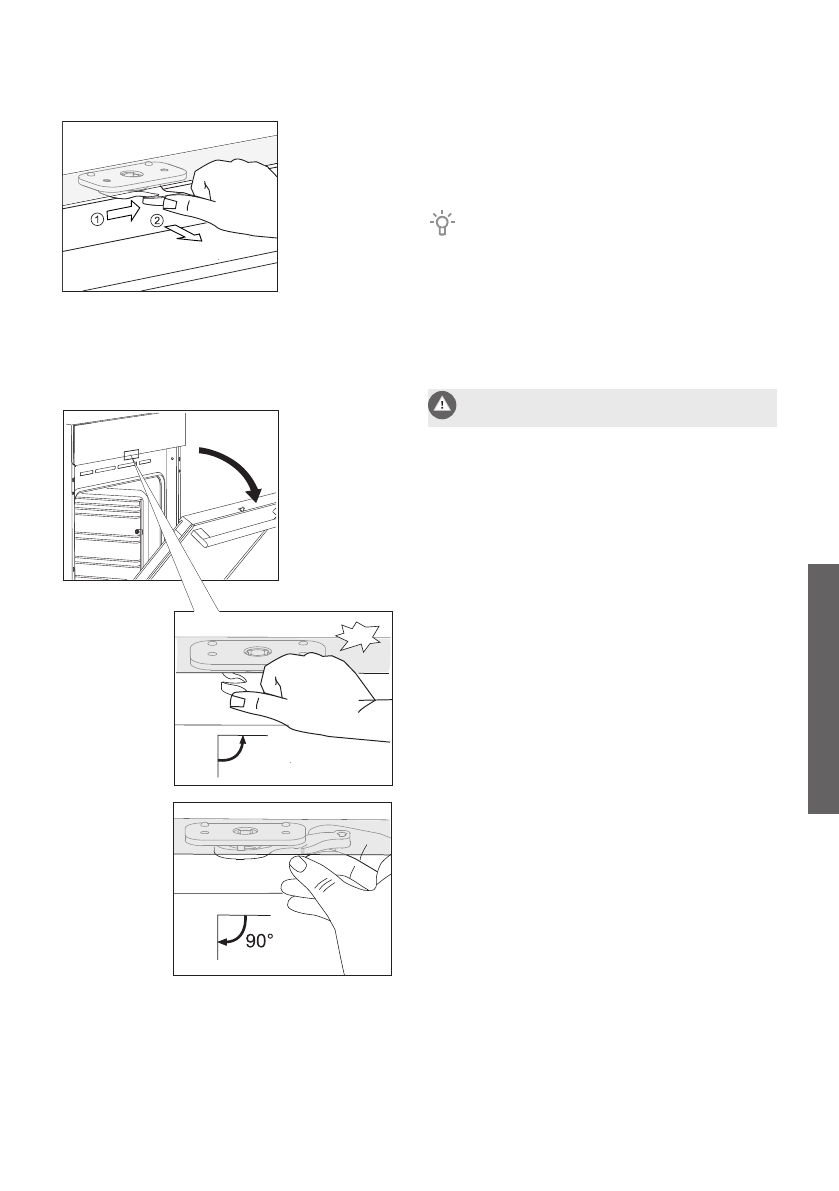 ①
②

90°