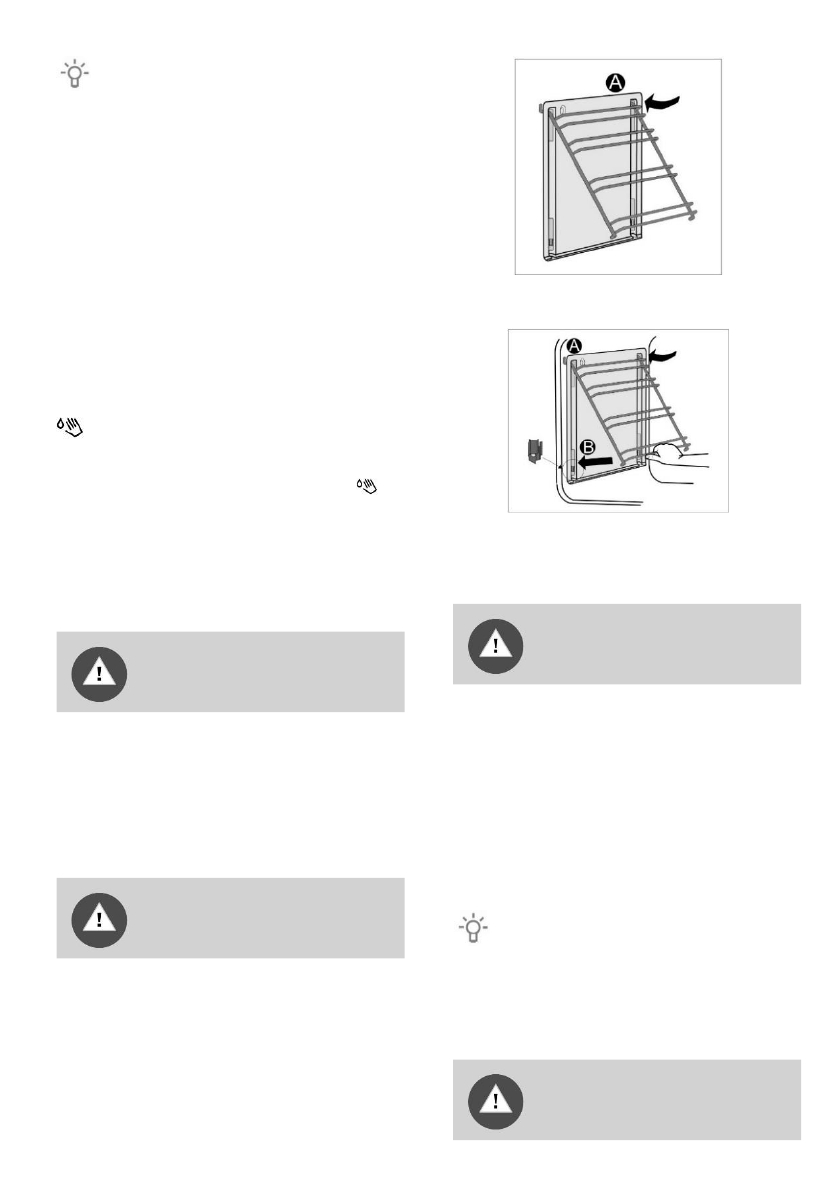 A

A

B