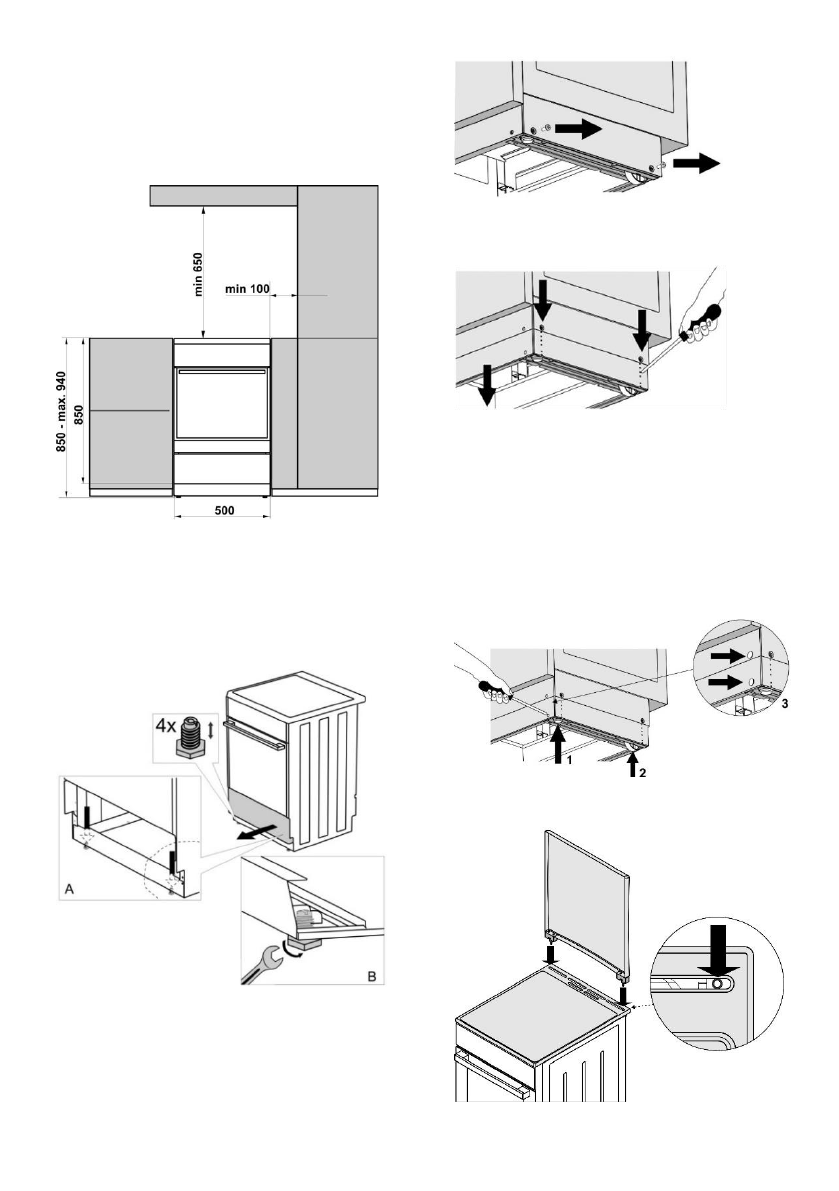 min 650

min 100

850 - max. 940

850

500

4x

A

B

1

2

3