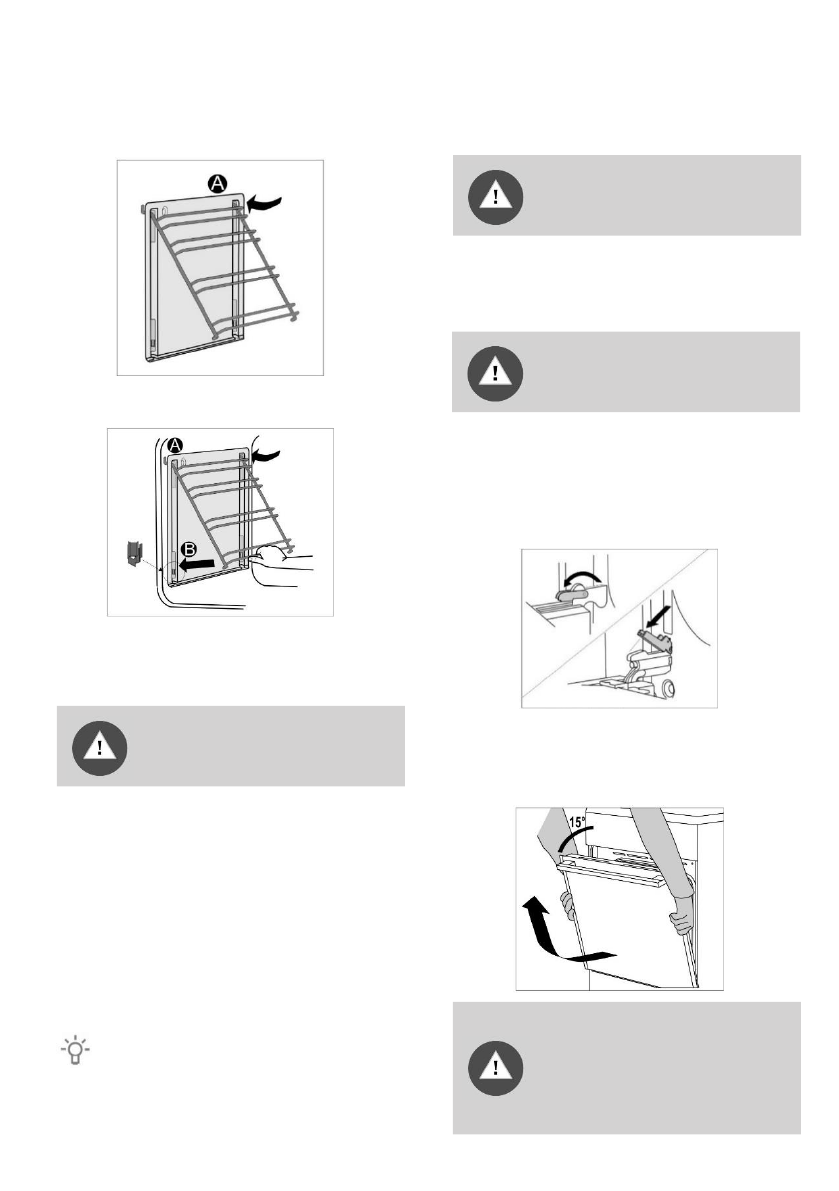 A

A

B

15°