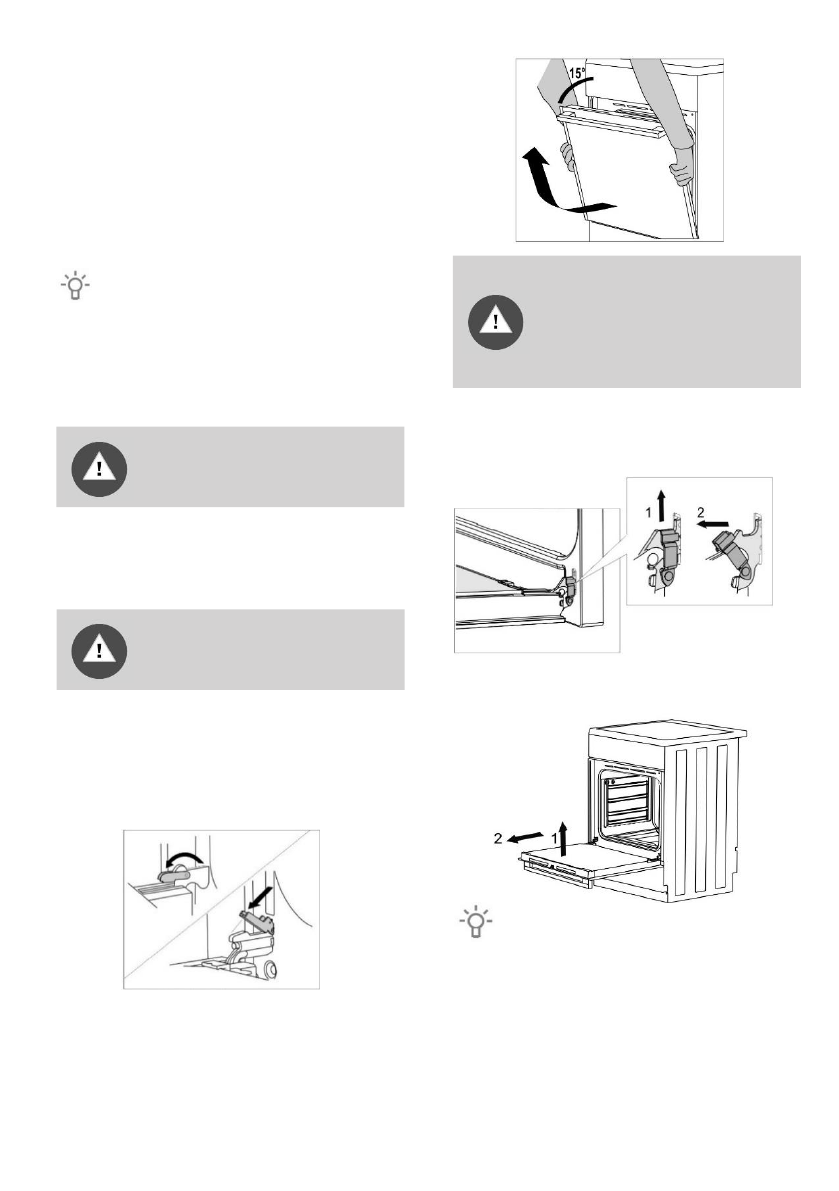 15°

1
2

2
1