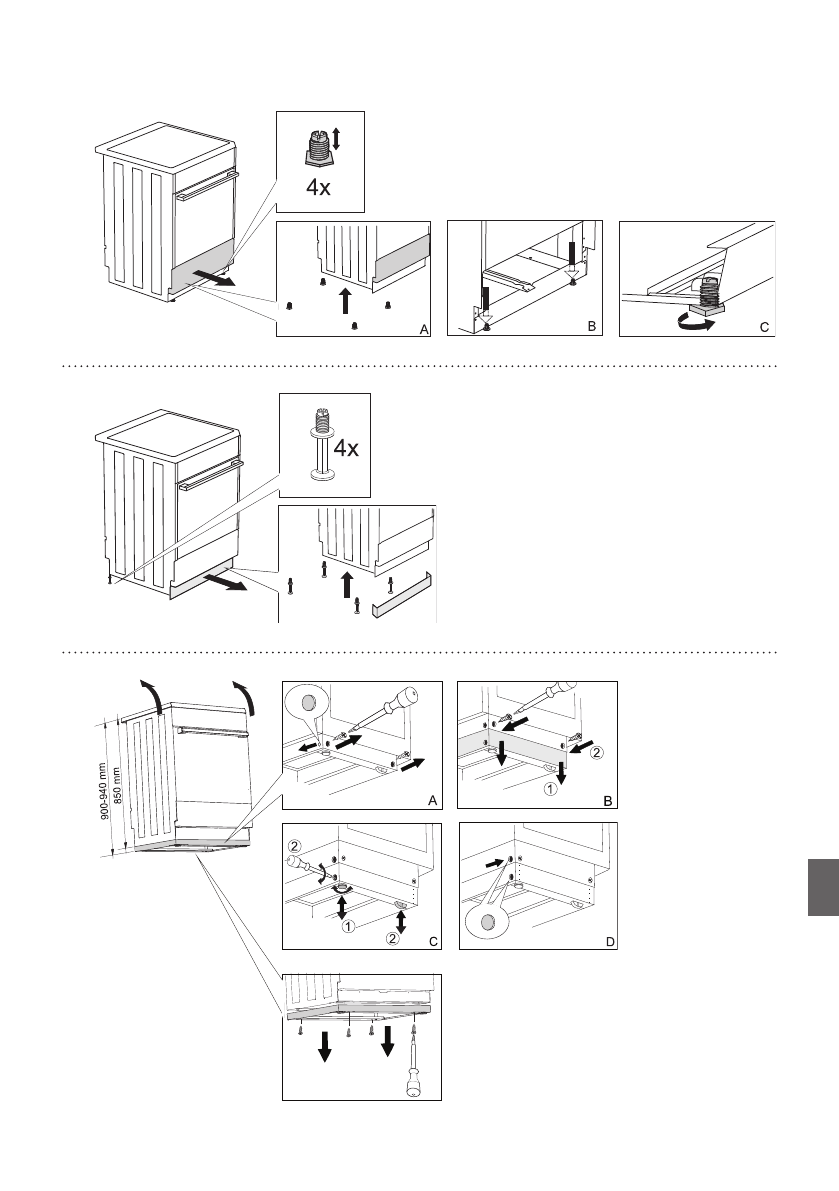 4x

A

B

C

4x

900-940 mm
850 mm

A

②
①
B

②
①
②
C

D