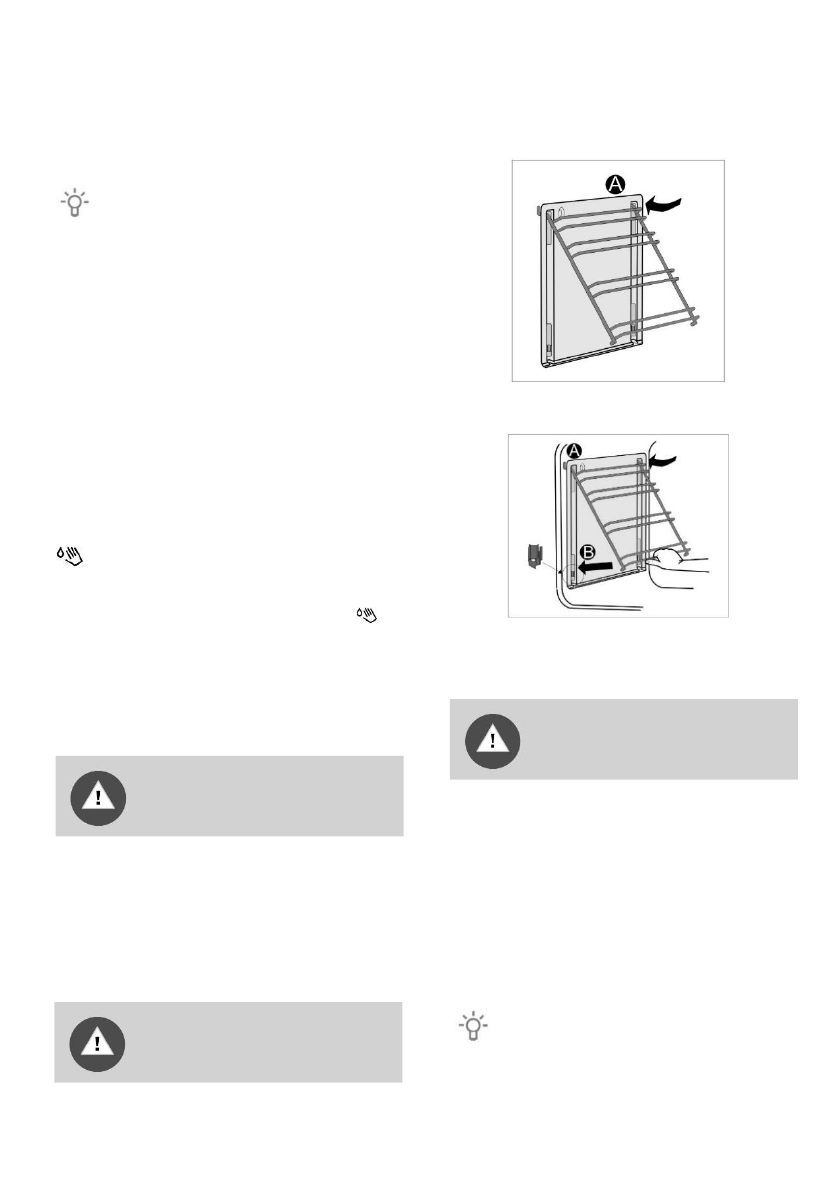 A

A

B