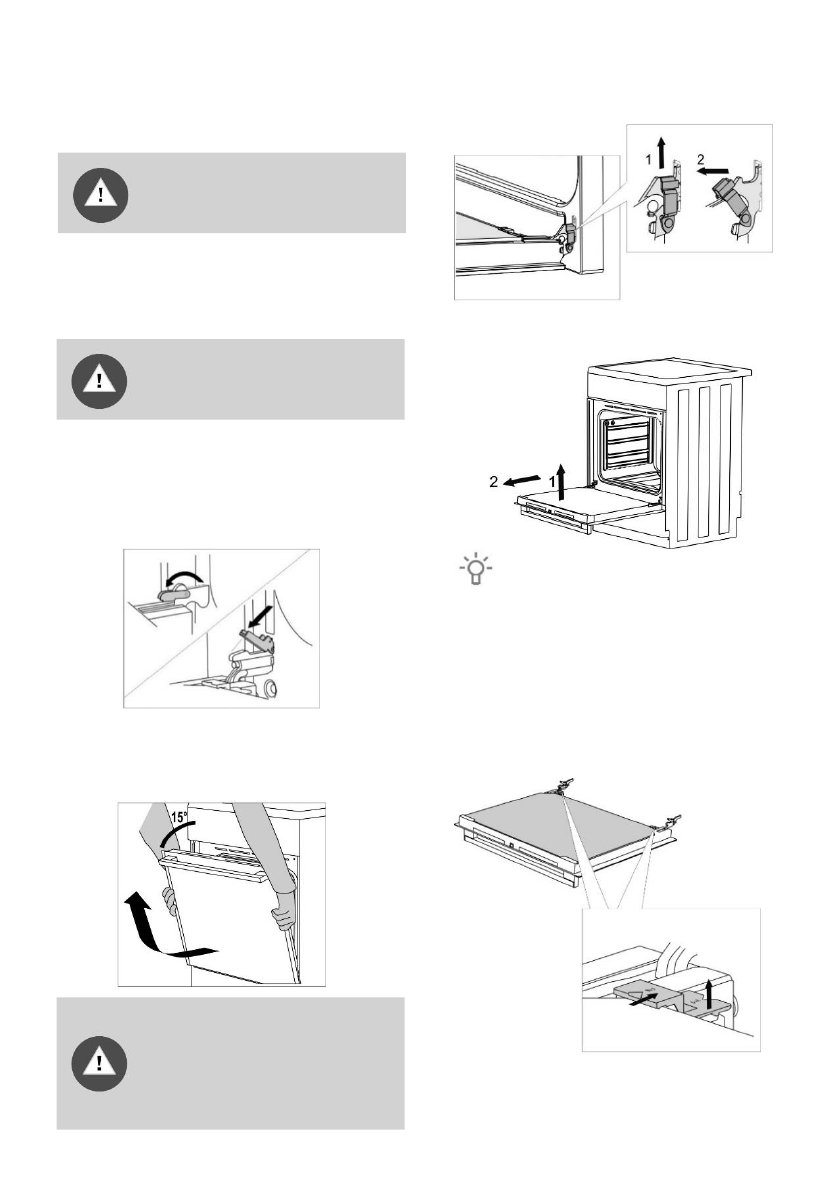 1 2

2 1

15°