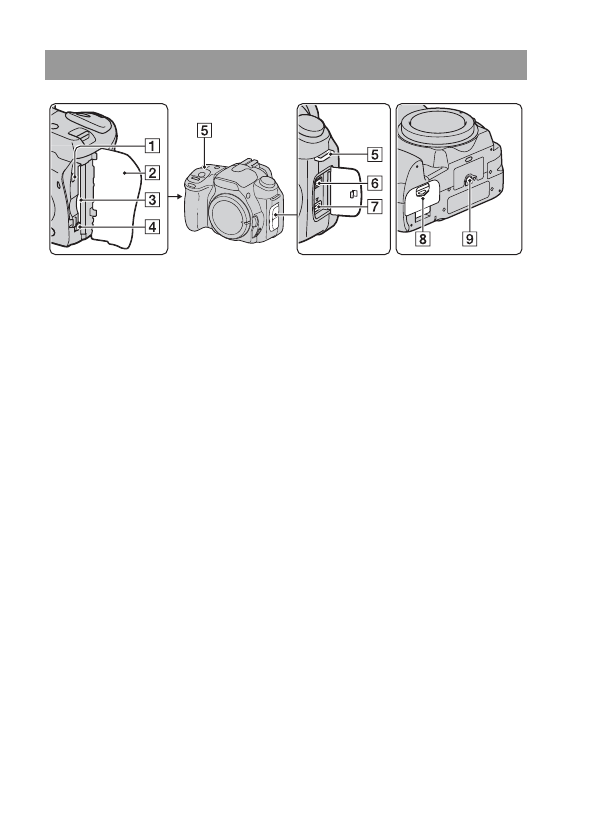 1
2
3
4
5
5
6
7
8
9