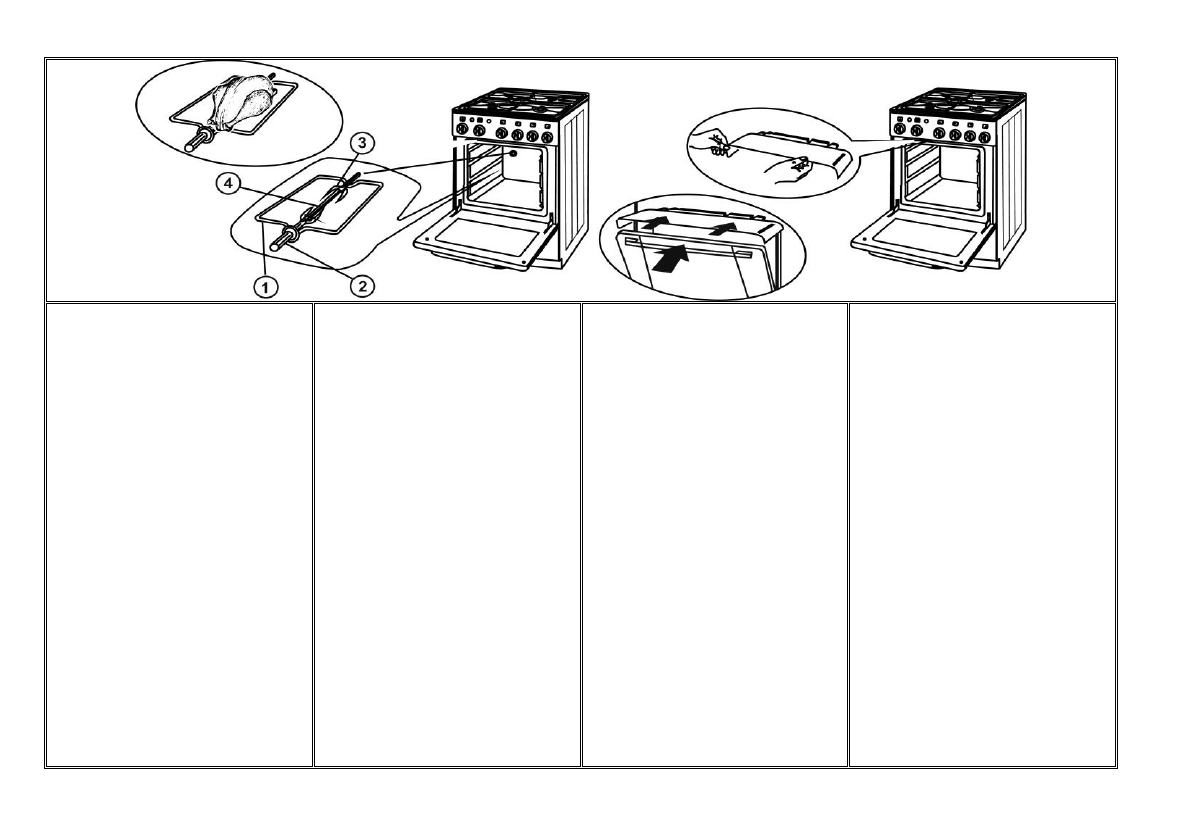 3
4
1
2