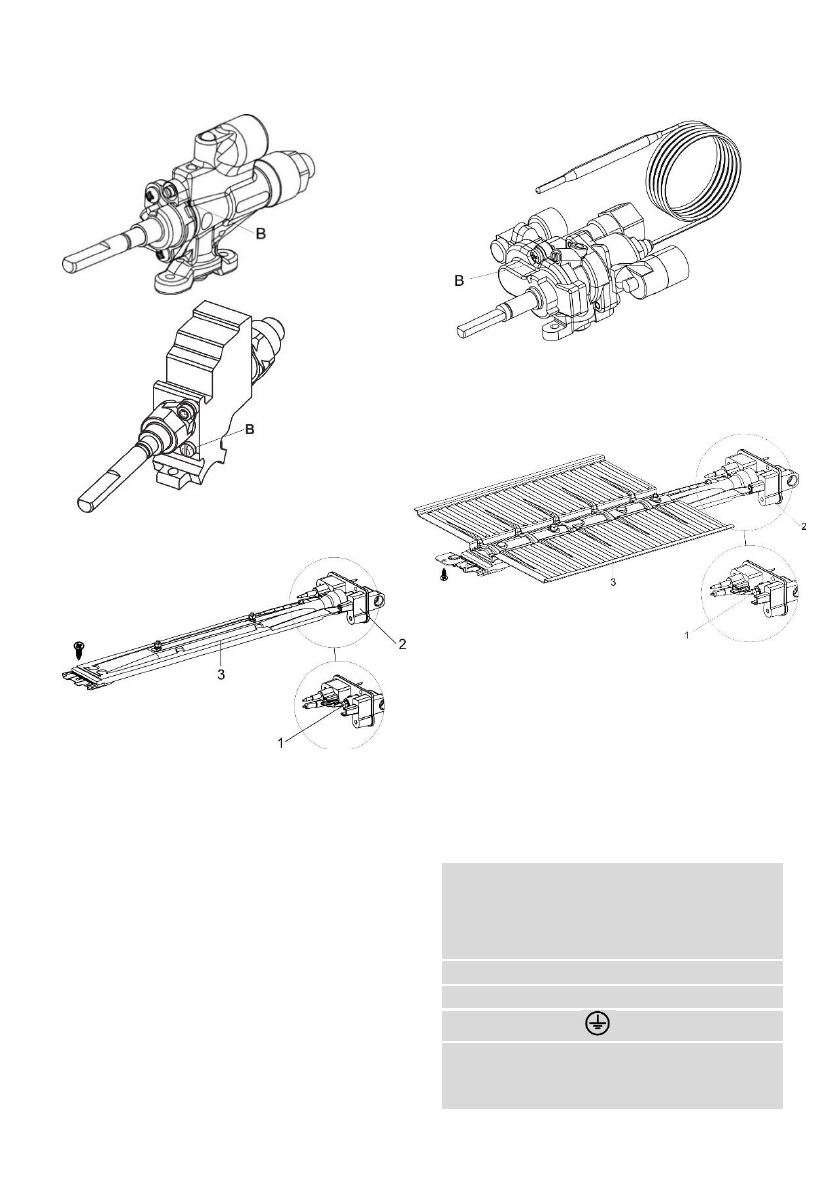 B

B

B

2

3

1

2

3

1