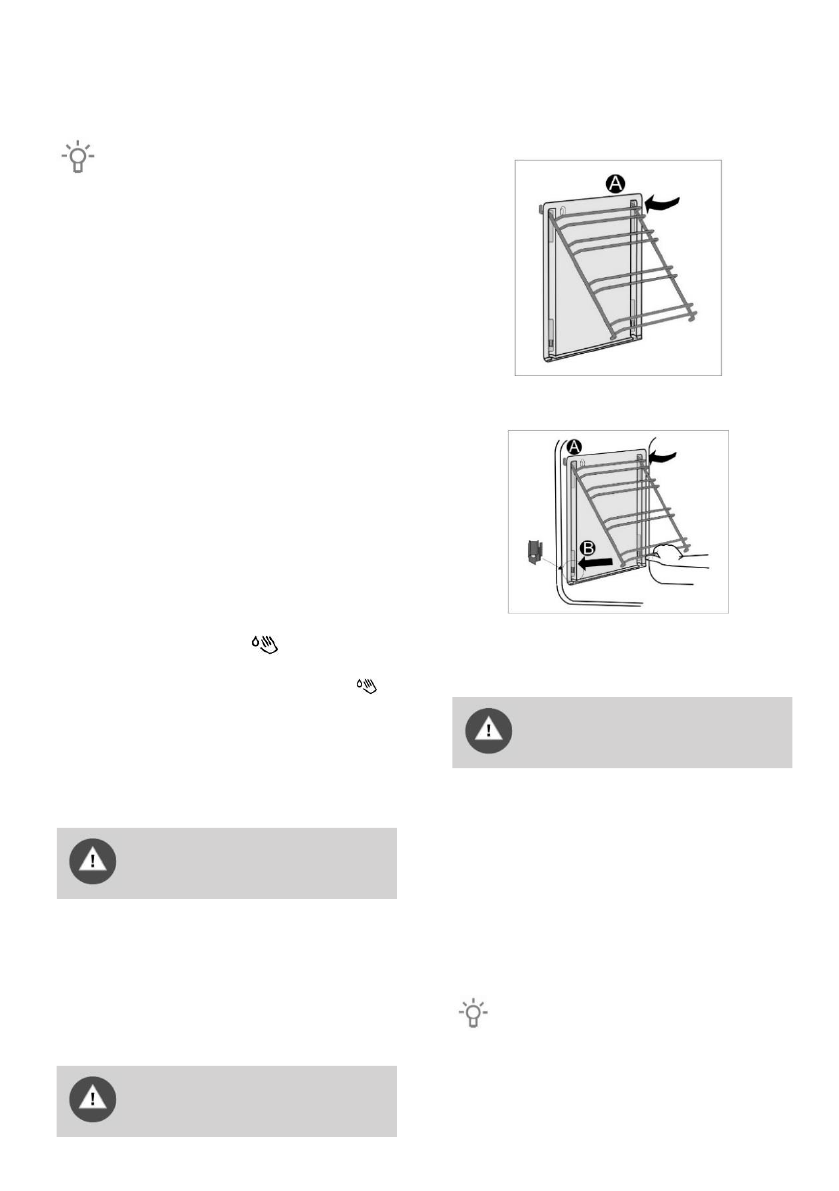 A

A

B